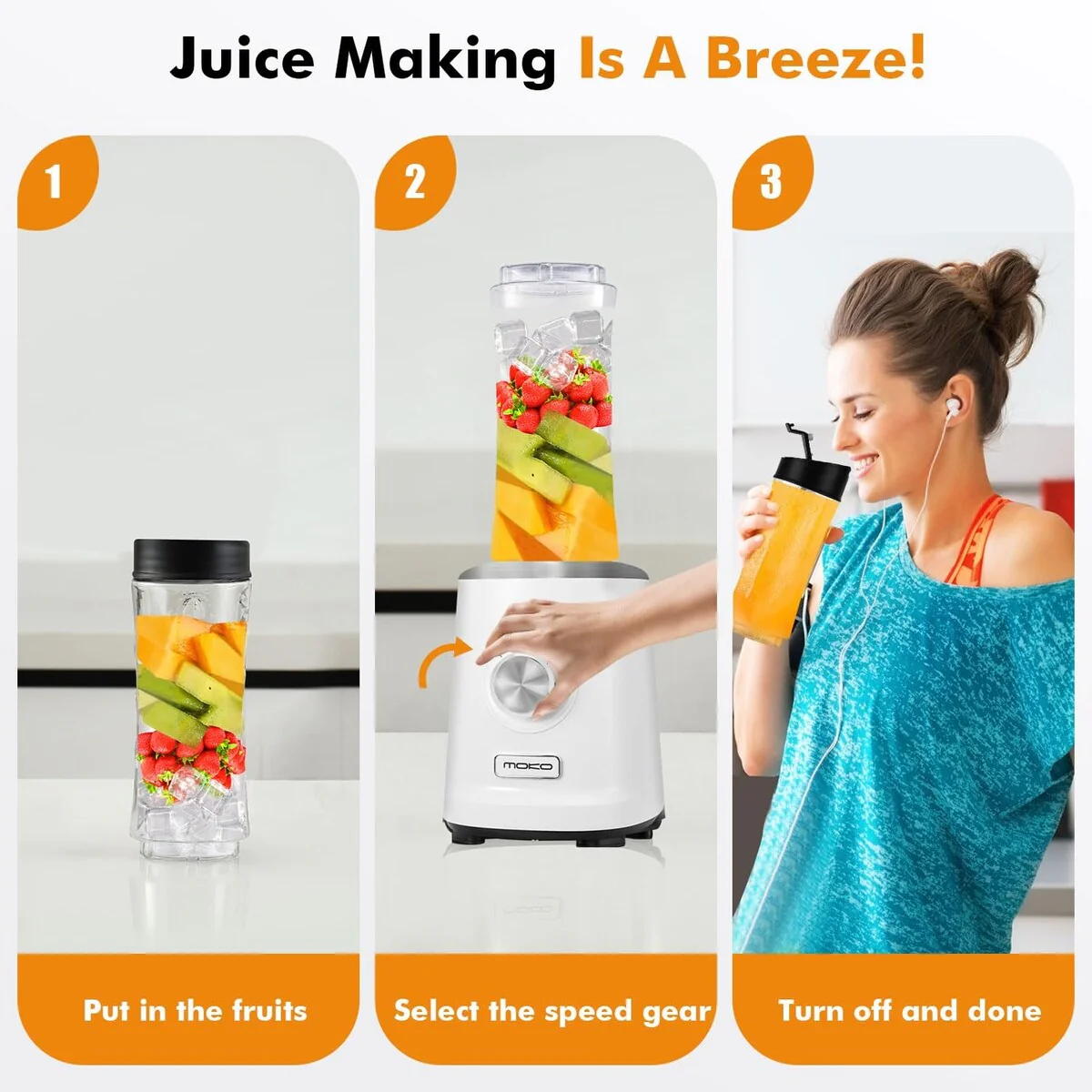 Juice Making Is A Breeze!

1

Put in the fruits

2

MOKO

Select the speed gear

3

Turn off and done