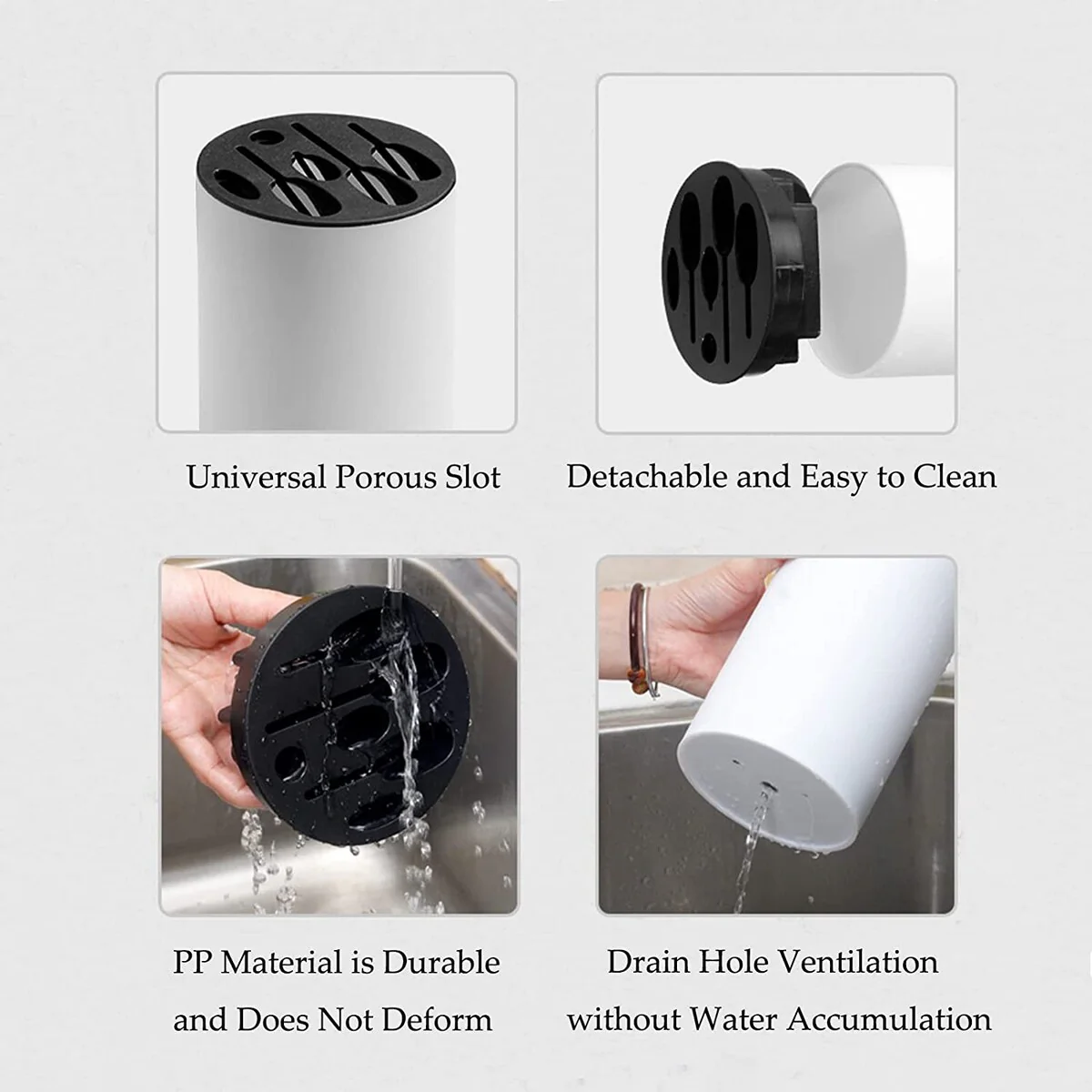 Universal Porous Slot

Detachable and Easy to Clean

PP Material is Durable and Does Not Deform

Drain Hole Ventilation without Water Accumulation