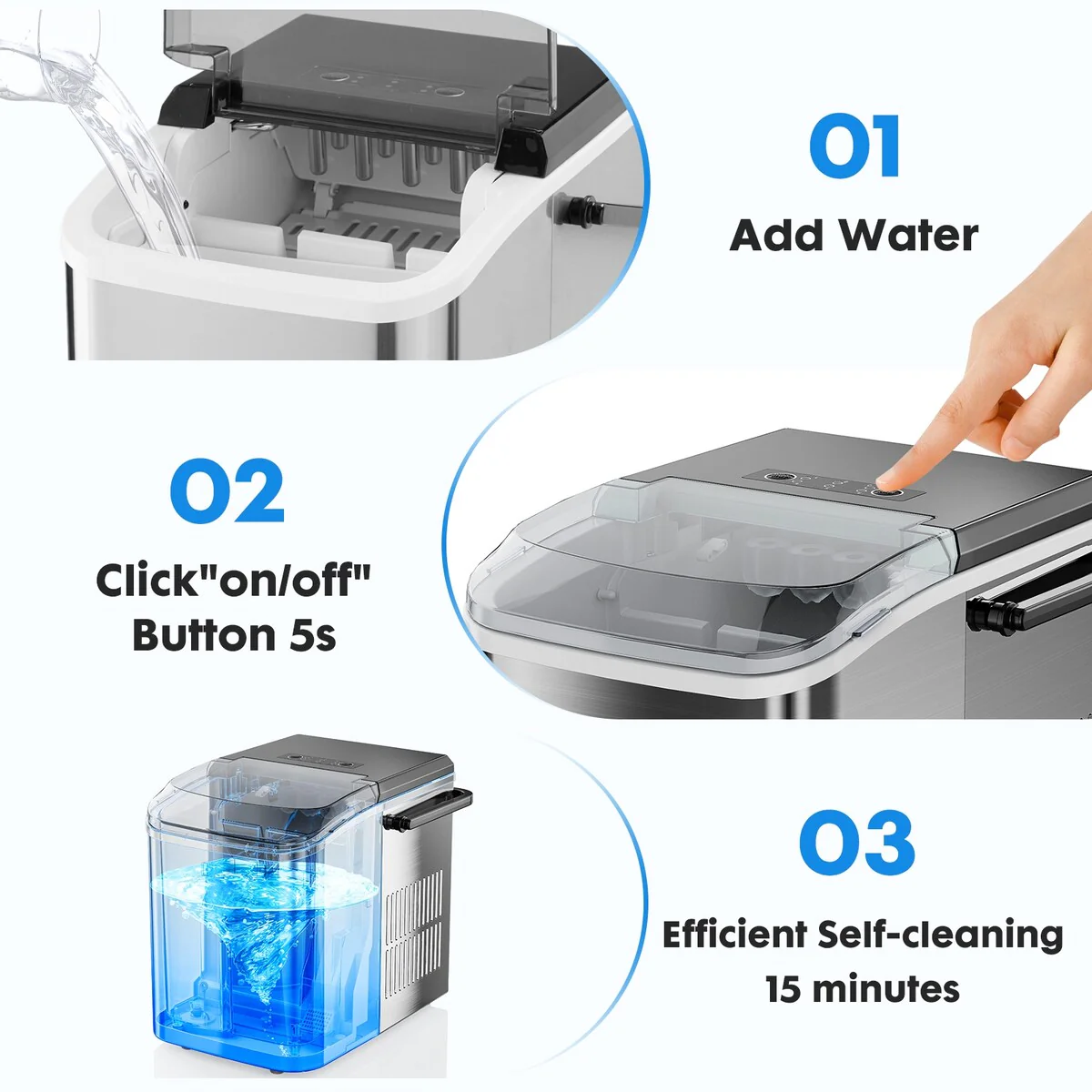 01
Add Water

02
Click"on/off" Button 5s

03
Efficient Self-cleaning 15 minutes