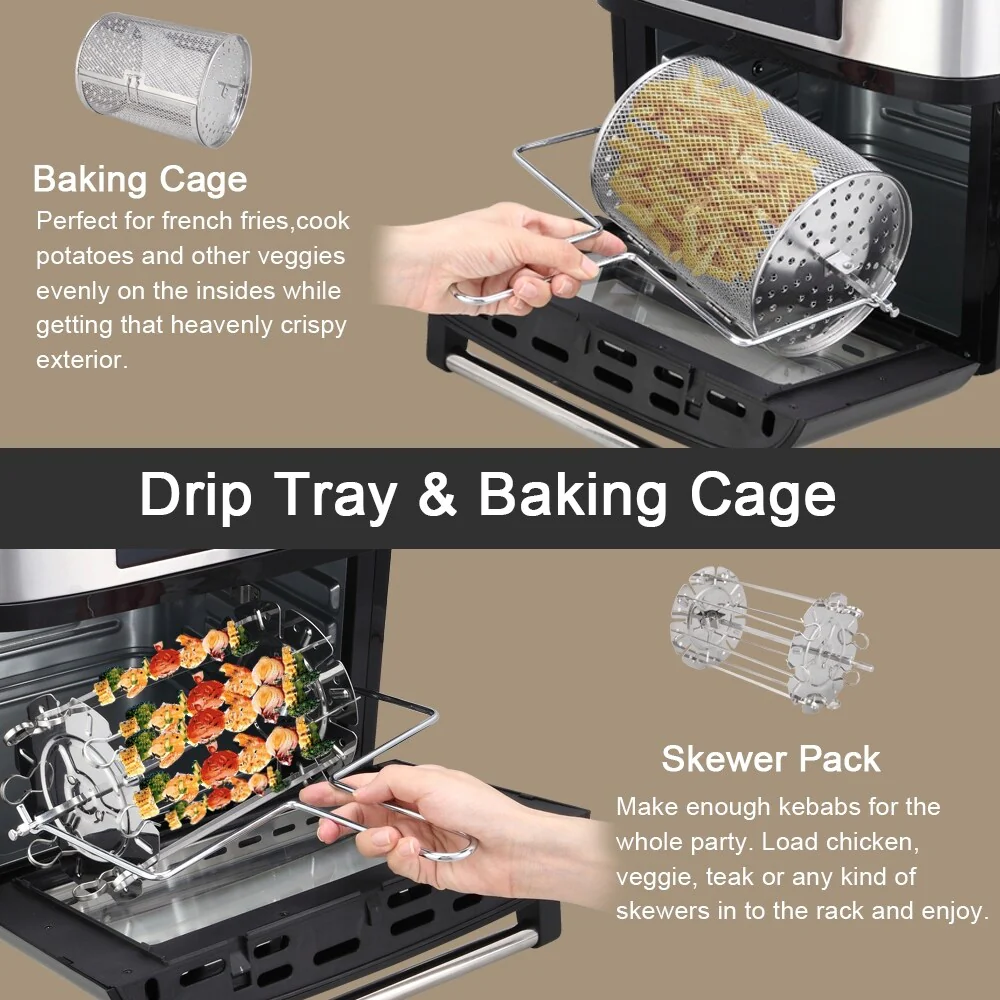 Baking Cage

Perfect for french fries,cook potatoes and other veggies evenly on the insides while getting that heavenly crispy exterior.

Drip Tray & Baking Cage

Skewer Pack

Make enough kebabs for the whole party. Load chicken, veggie, teak or any kind of skewers in to the rack and enjoy.