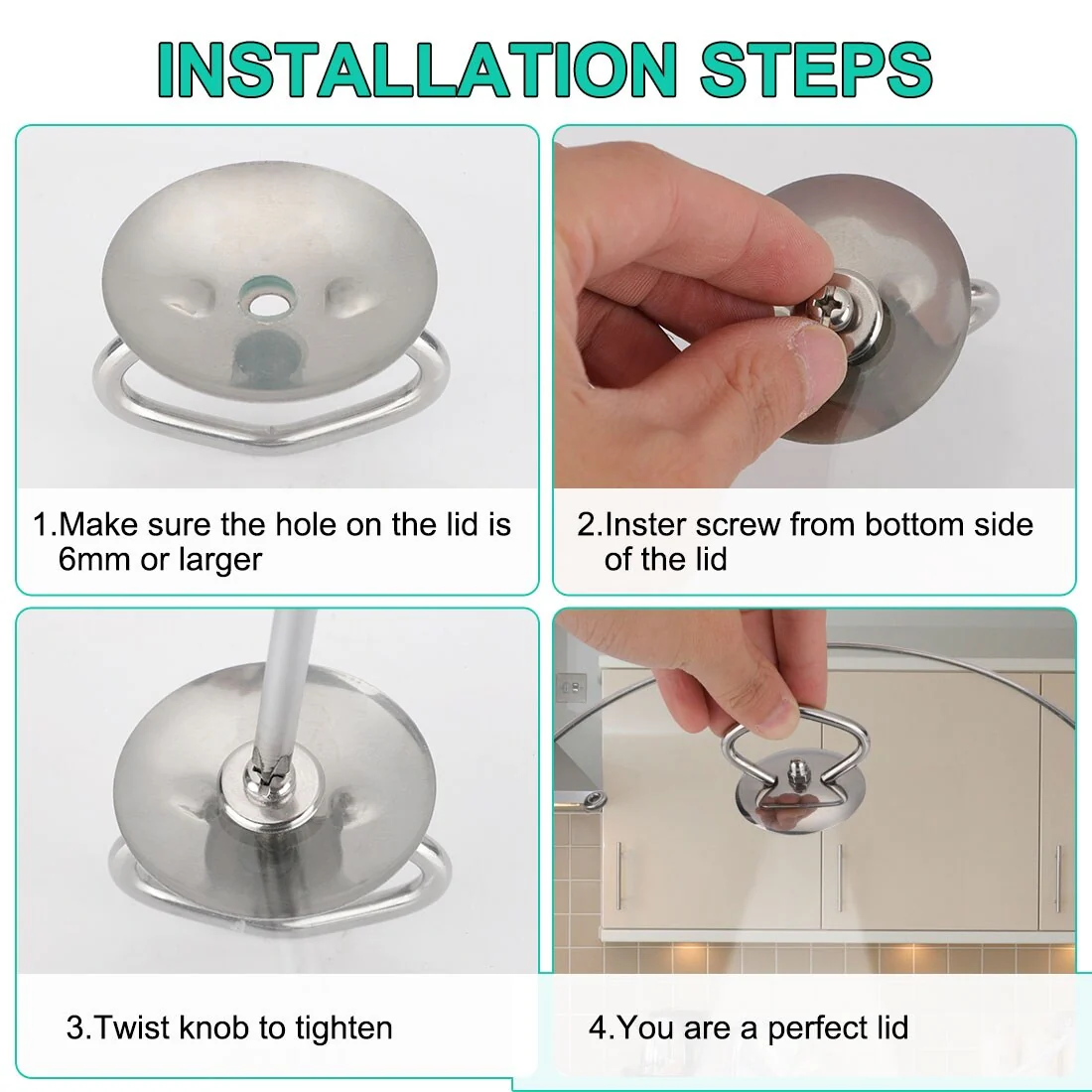 INSTALLATION STEPS

1.Make sure the hole on the lid is 6mm or larger

2.Inster screw from bottom side of the lid

3.Twist knob to tighten

4.You are a perfect lid