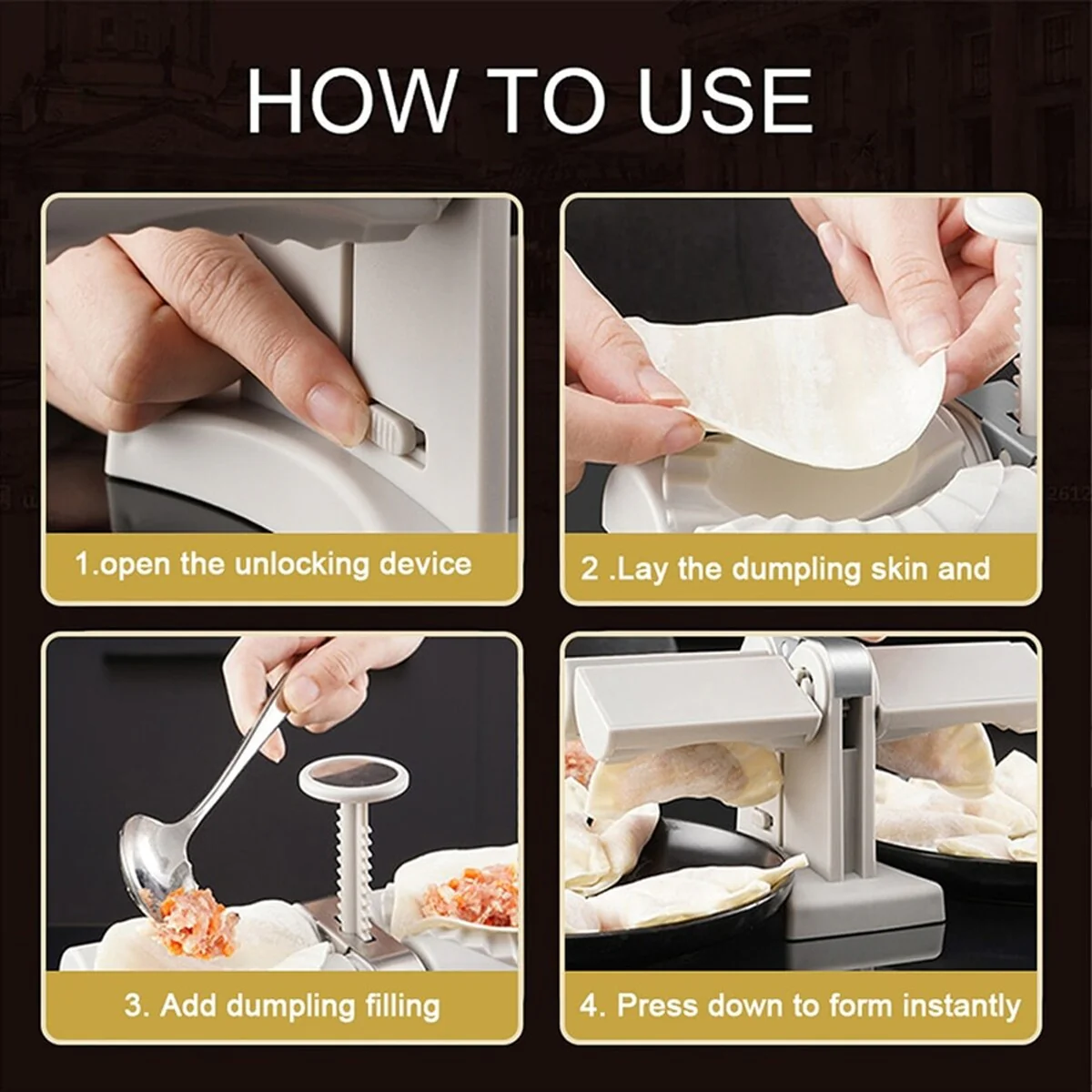 HOW TO USE

1.open the unlocking device

2 .Lay the dumpling skin and

3. Add dumpling filling

4. Press down to form instantly