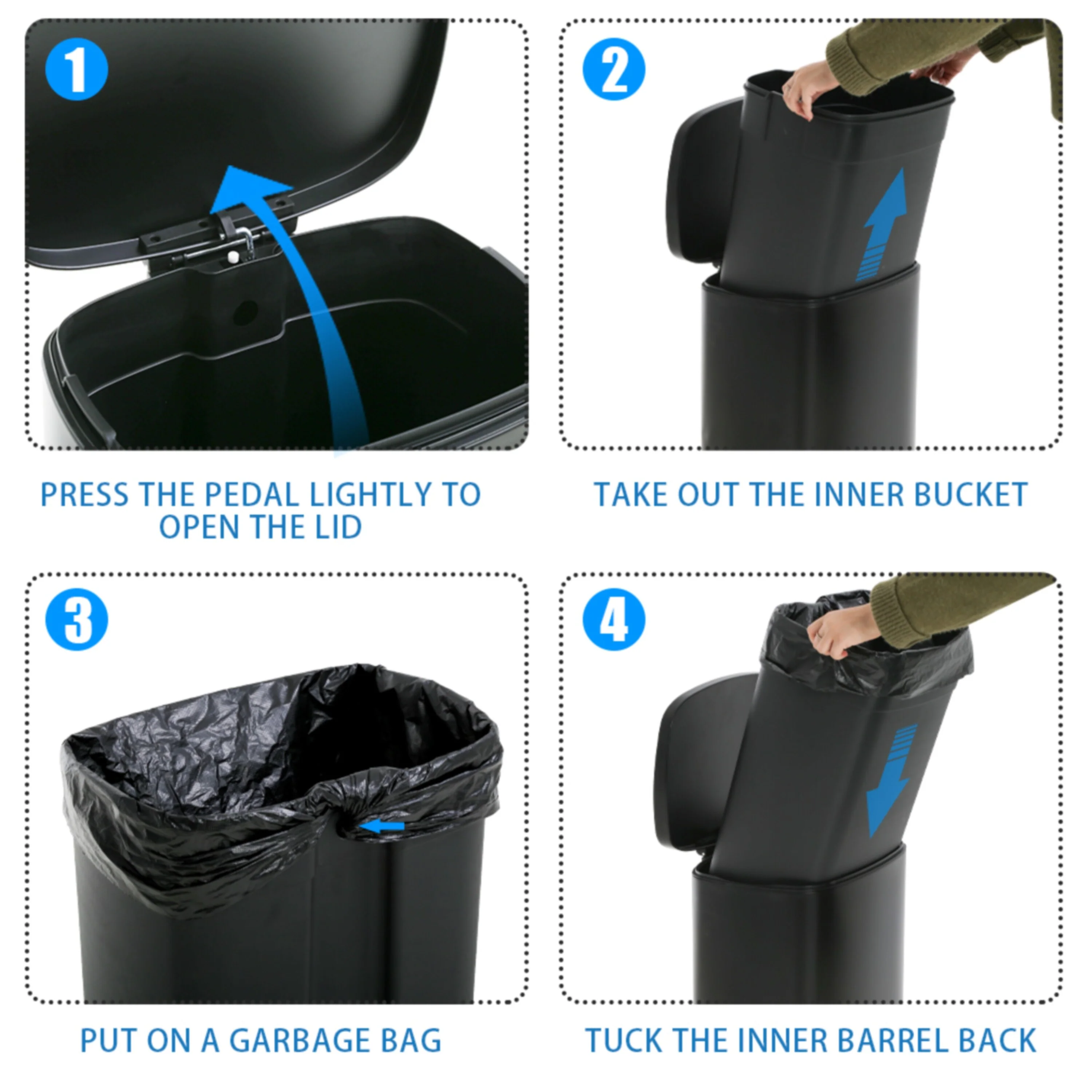 1

PRESS THE PEDAL LIGHTLY TO OPEN THE LID

2

TAKE OUT THE INNER BUCKET

3

PUT ON A GARBAGE BAG

4

TUCK THE INNER BARREL BACK