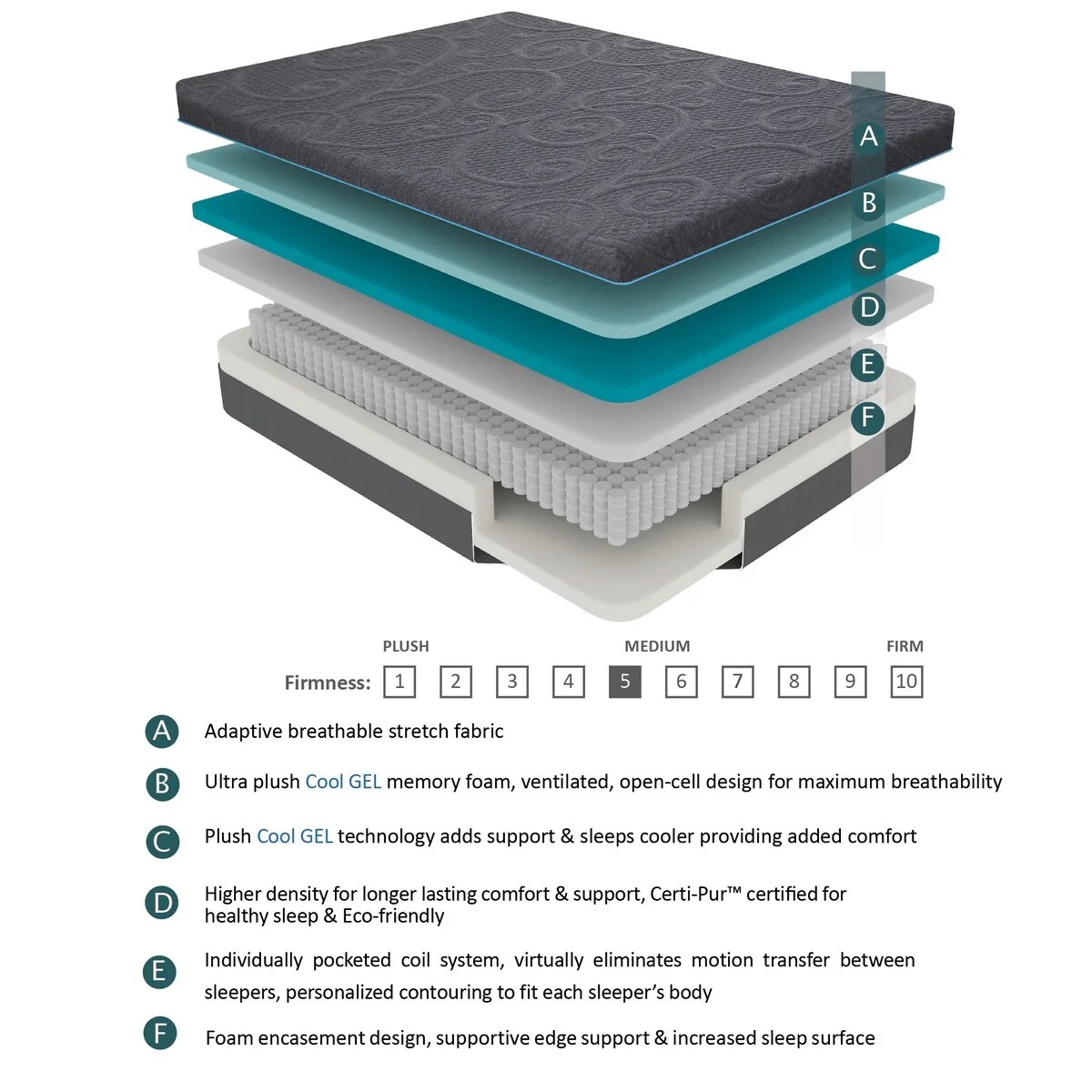 A
B
C
D
E
F

PLUSH MEDIUM FIRM

Firmness: 1 2 3 4 5 6 7 8 9 10

A Adaptive breathable stretch fabric

B Ultra plush Cool GEL memory foam, ventilated, open-cell design for maximum breathability

C Plush Cool GEL technology adds support & sleeps cooler providing added comfort

D Higher density for longer lasting comfort & support, Certi-Pur™ certified for healthy sleep & Eco-friendly

E Individually pocketed coil system, virtually eliminates motion transfer between sleepers, personalized contouring to fit each sleeper's body

F Foam encasement design, supportive edge support & increased sleep surface