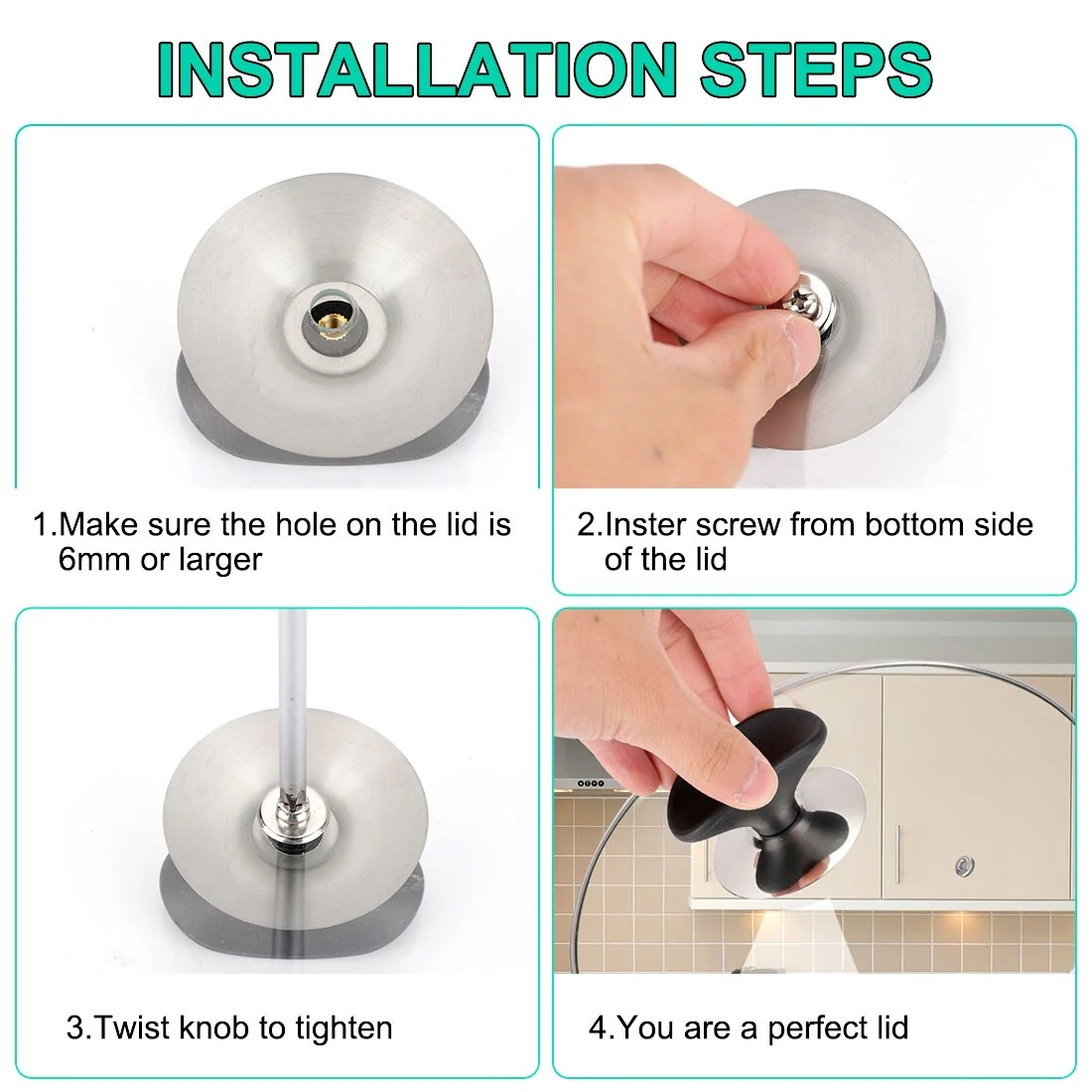 INSTALLATION STEPS

1.Make sure the hole on the lid is 6mm or larger

2.Inster screw from bottom side of the lid

3.Twist knob to tighten

4.You are a perfect lid