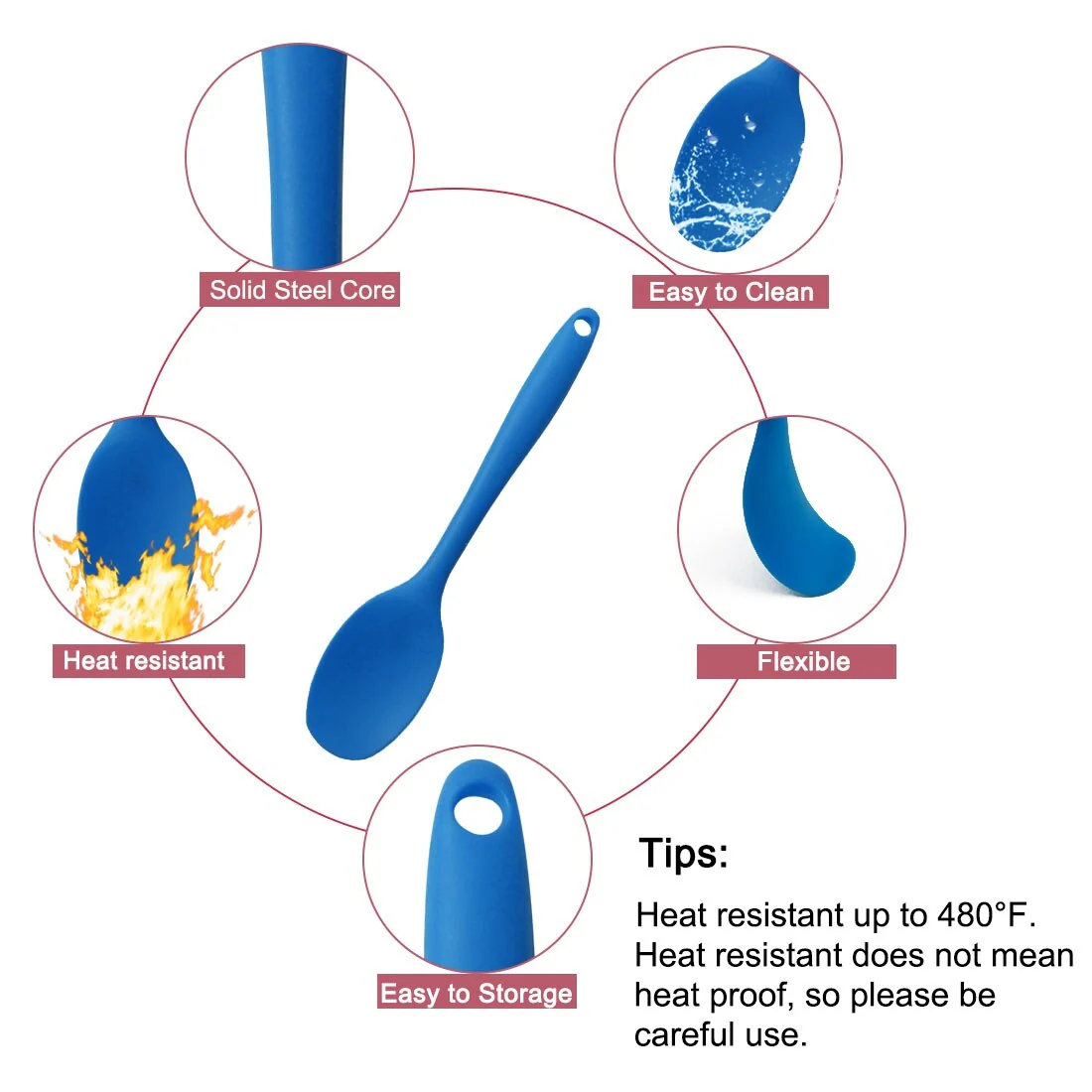 Solid Steel Core

Easy to Clean

Heat resistant

Flexible

Easy to Storage

Tips:

Heat resistant up to 480°F. Heat resistant does not mean heat proof, so please be careful use.