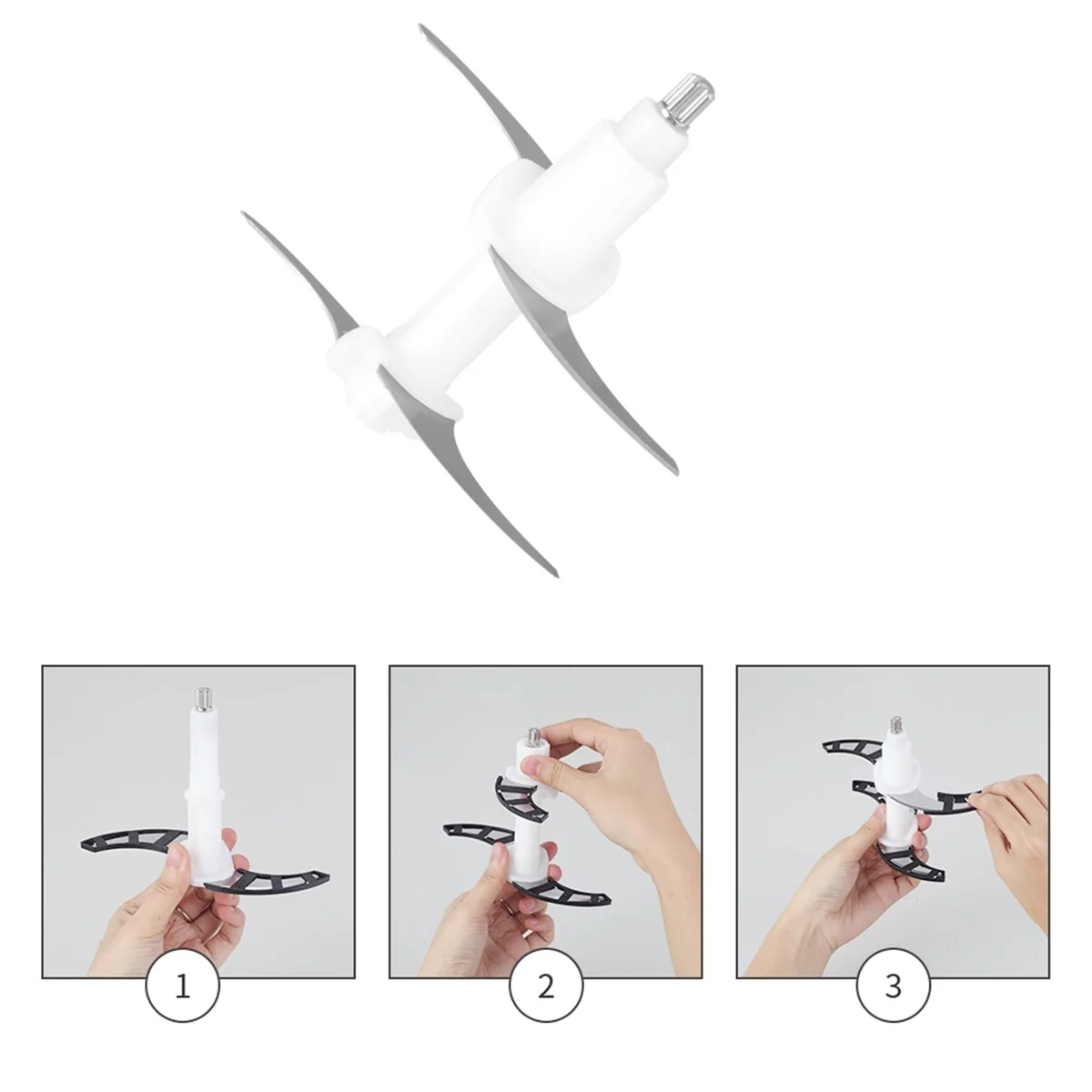 1

2

3