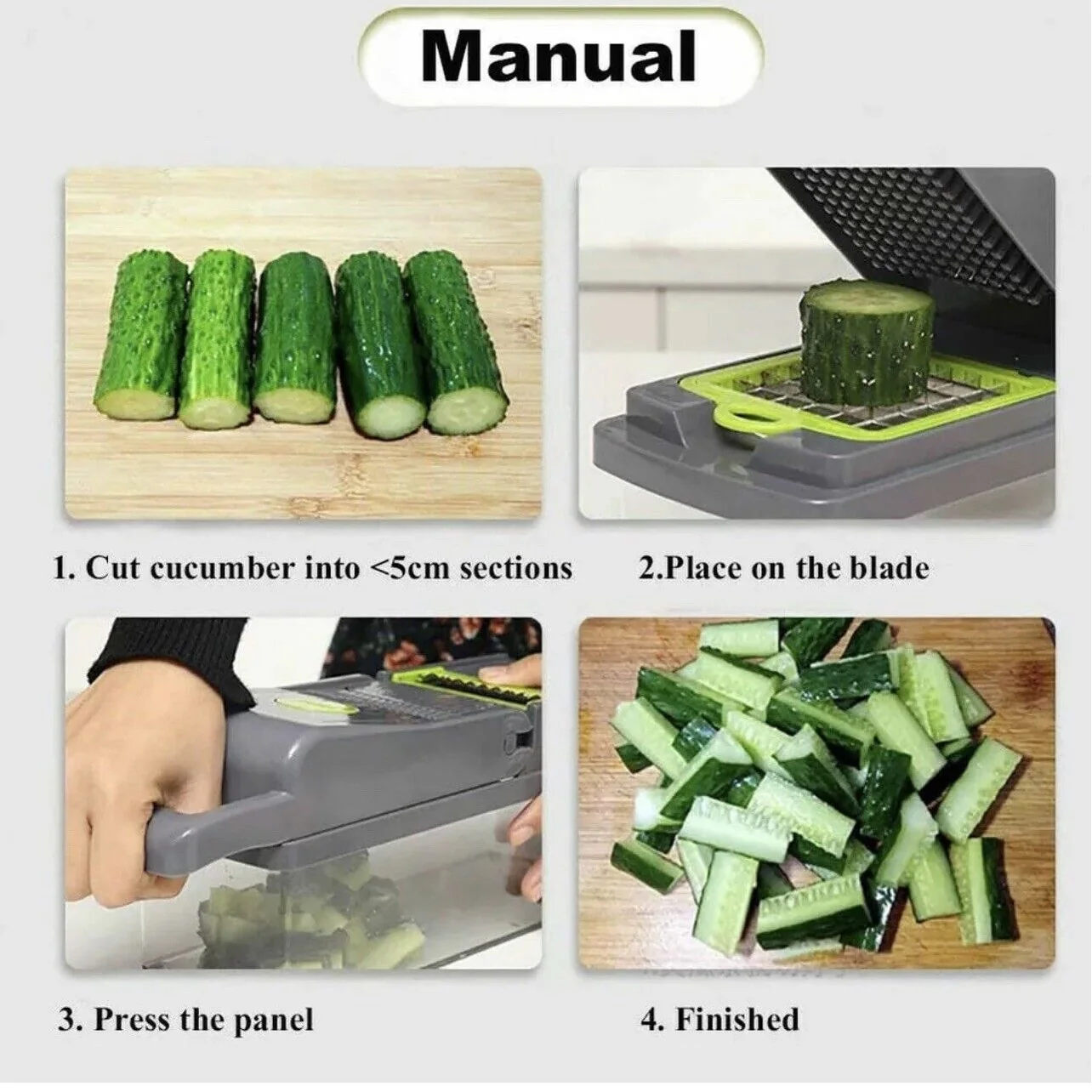 Manual

1. Cut cucumber into <5cm sections

2.Place on the blade

3. Press the panel

4. Finished