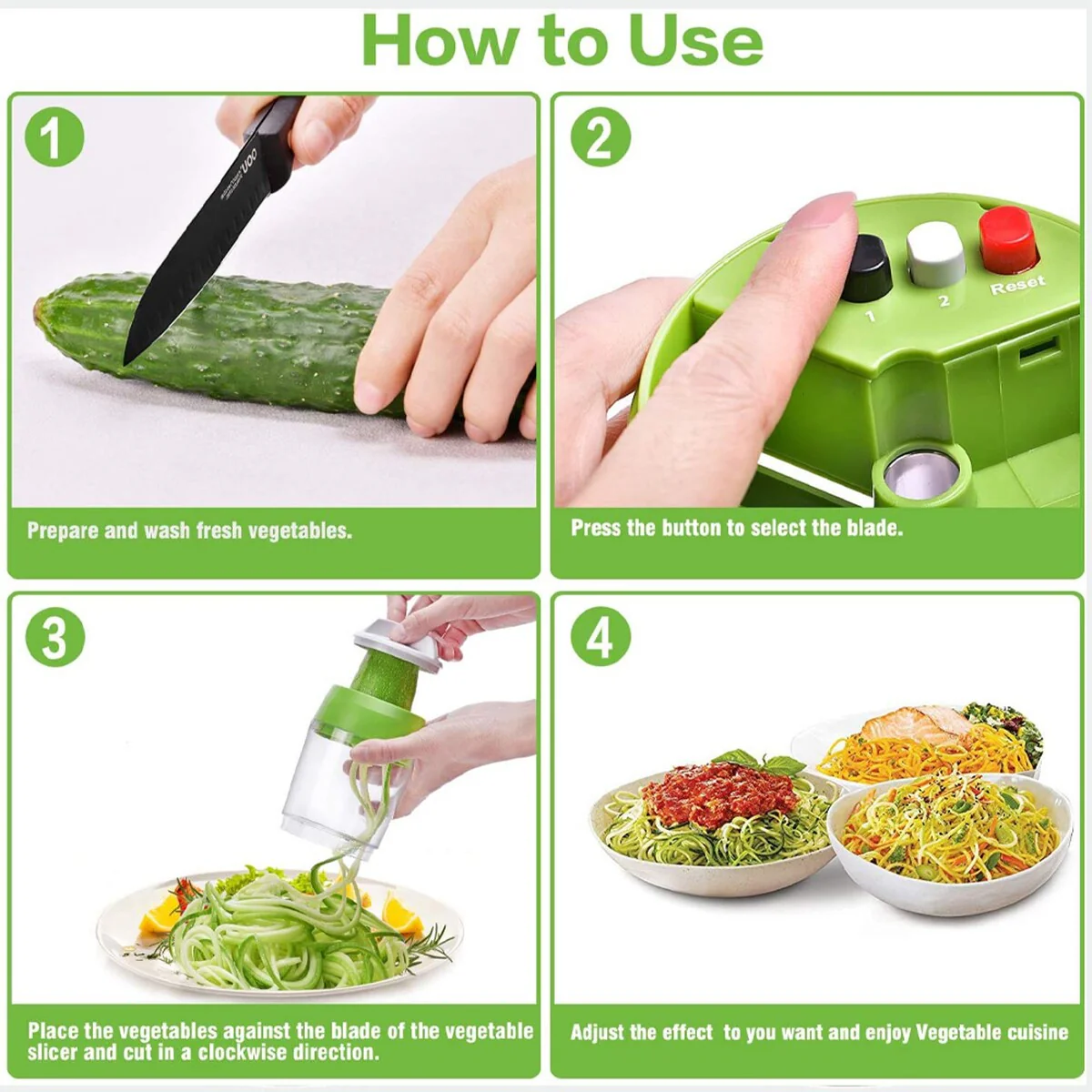 How to Use

1

Prepare and wash fresh vegetables.

2

1 2 Reset

Press the button to select the blade.

3

Place the vegetables against the blade of the vegetable slicer and cut in a clockwise direction.

4

Adjust the effect to you want and enjoy Vegetable cuisine