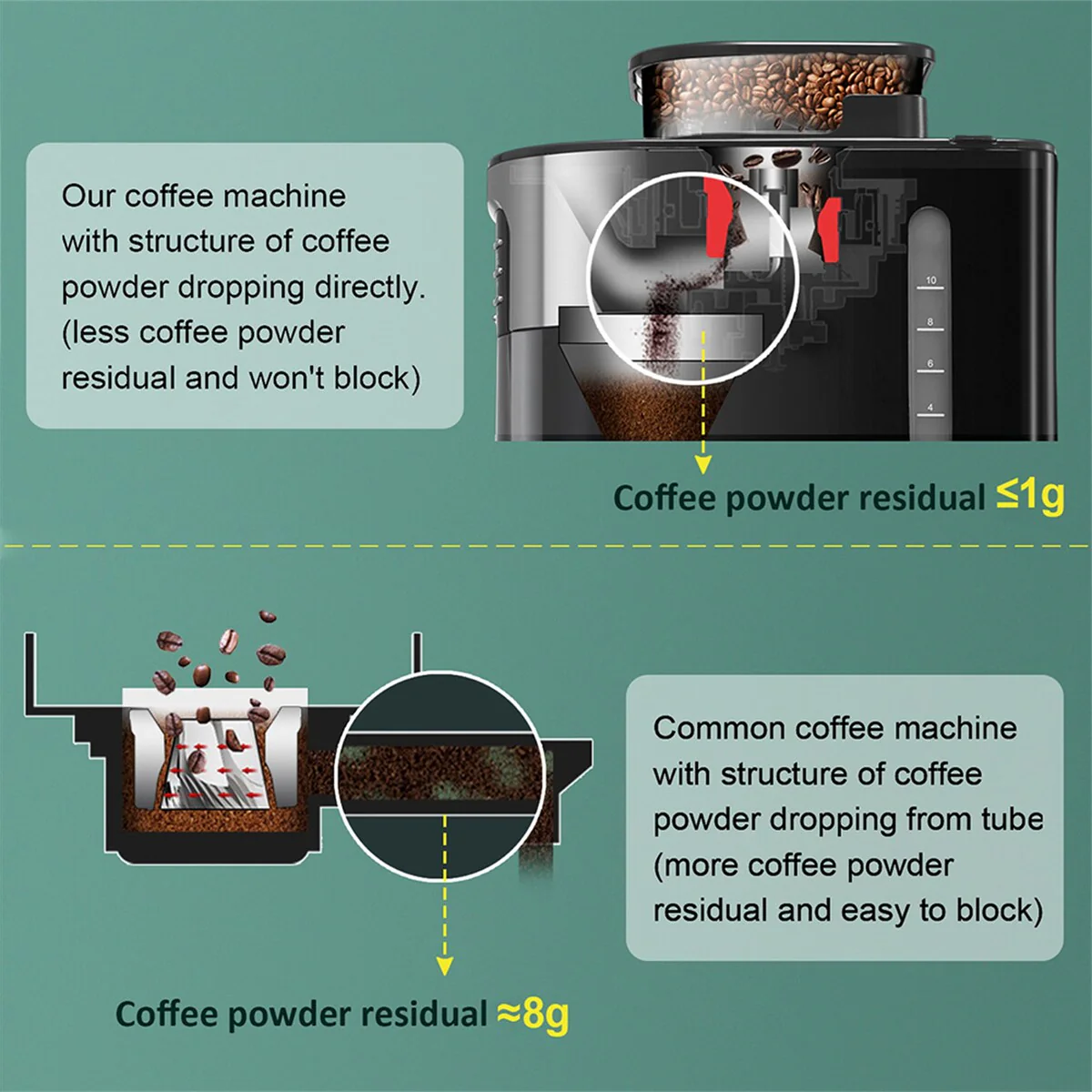 Our coffee machine with structure of coffee powder dropping directly. (less coffee powder residual and won't block)

10
8
6
4

Coffee powder residual ≤1g

Common coffee machine with structure of coffee powder dropping from tube (more coffee powder residual and easy to block)

Coffee powder residual ≈8g