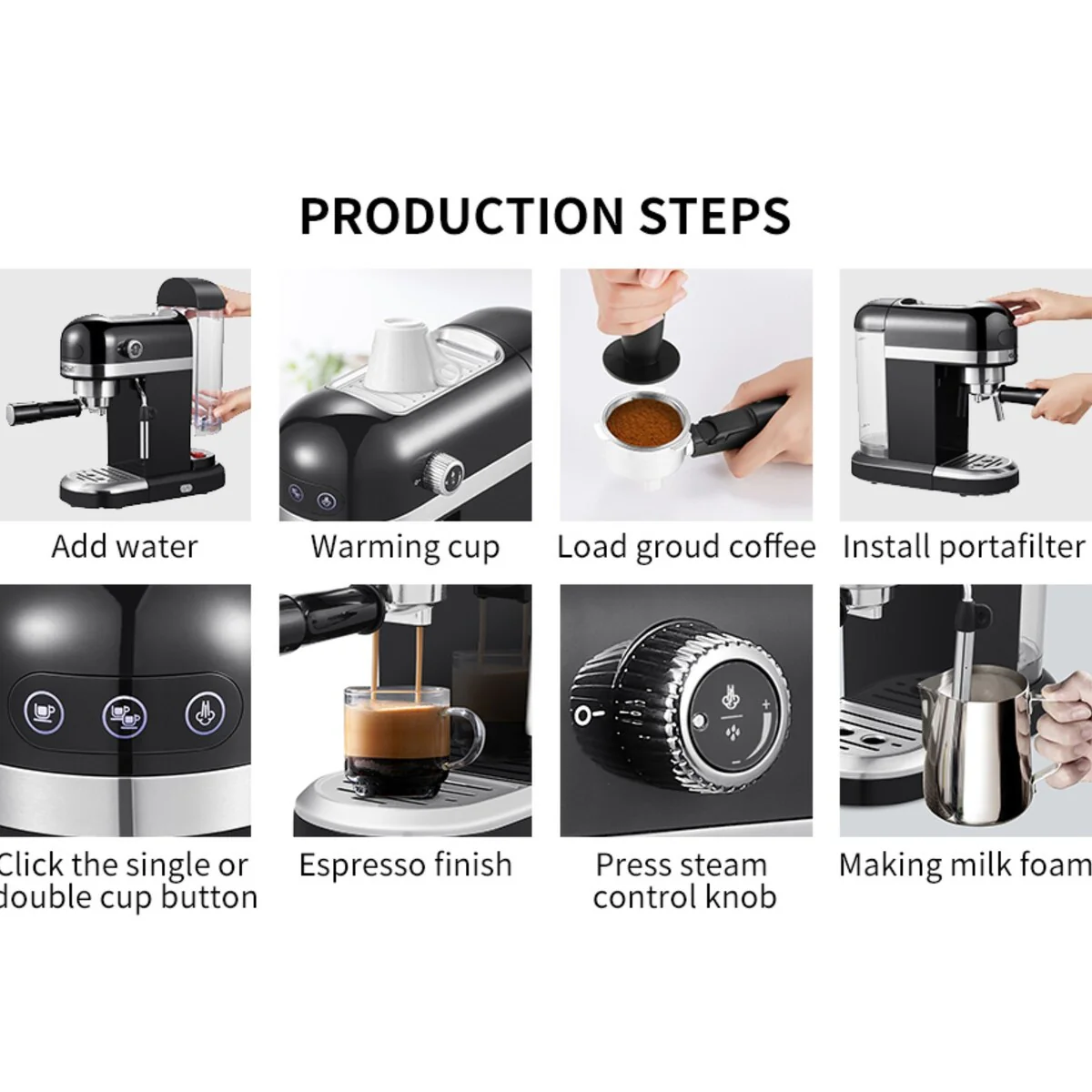 PRODUCTION STEPS

Add water

Warming cup

Load groud coffee

Install portafilter

Click the single or double cup button

Espresso finish

Press steam control knob

Making milk foam