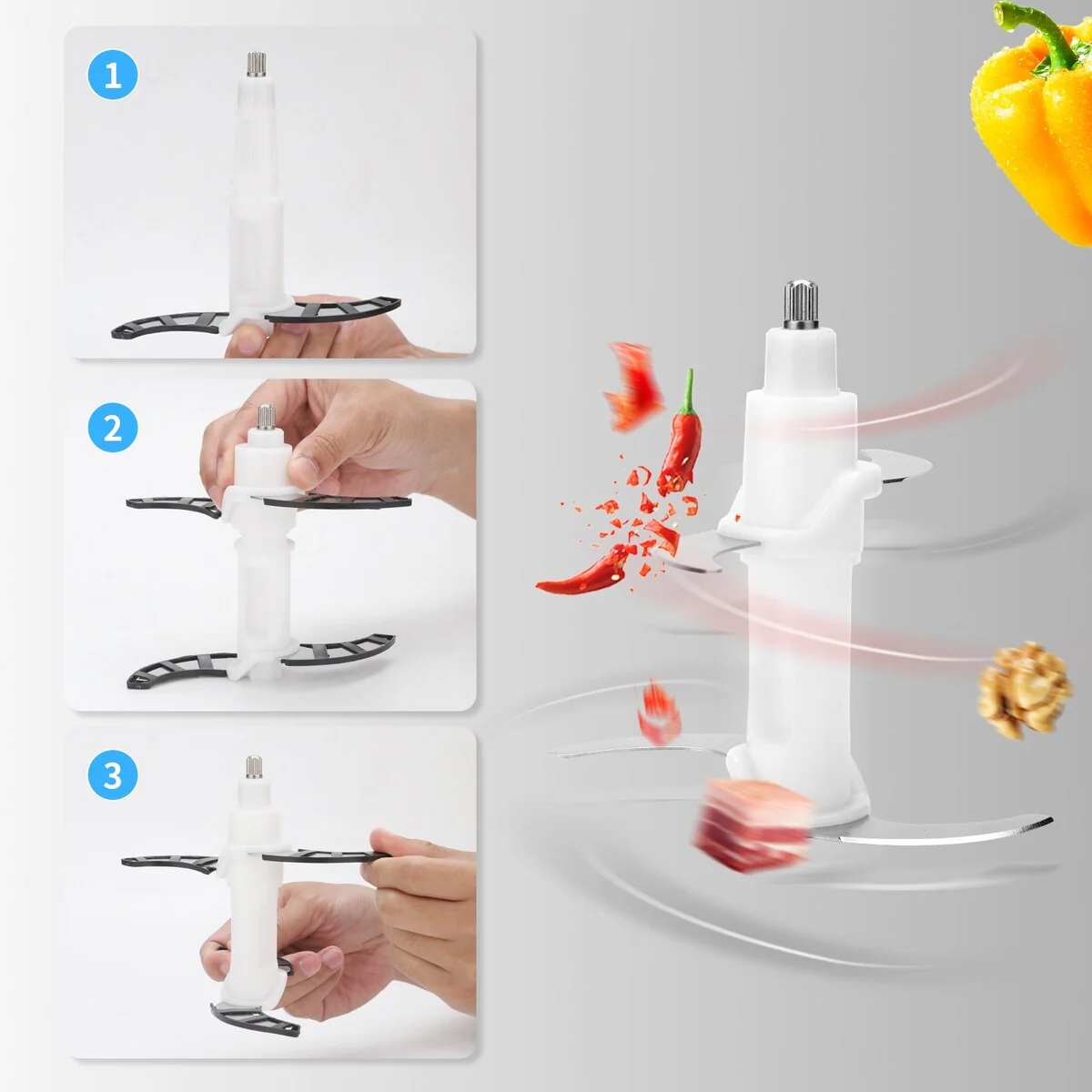 1

2

3