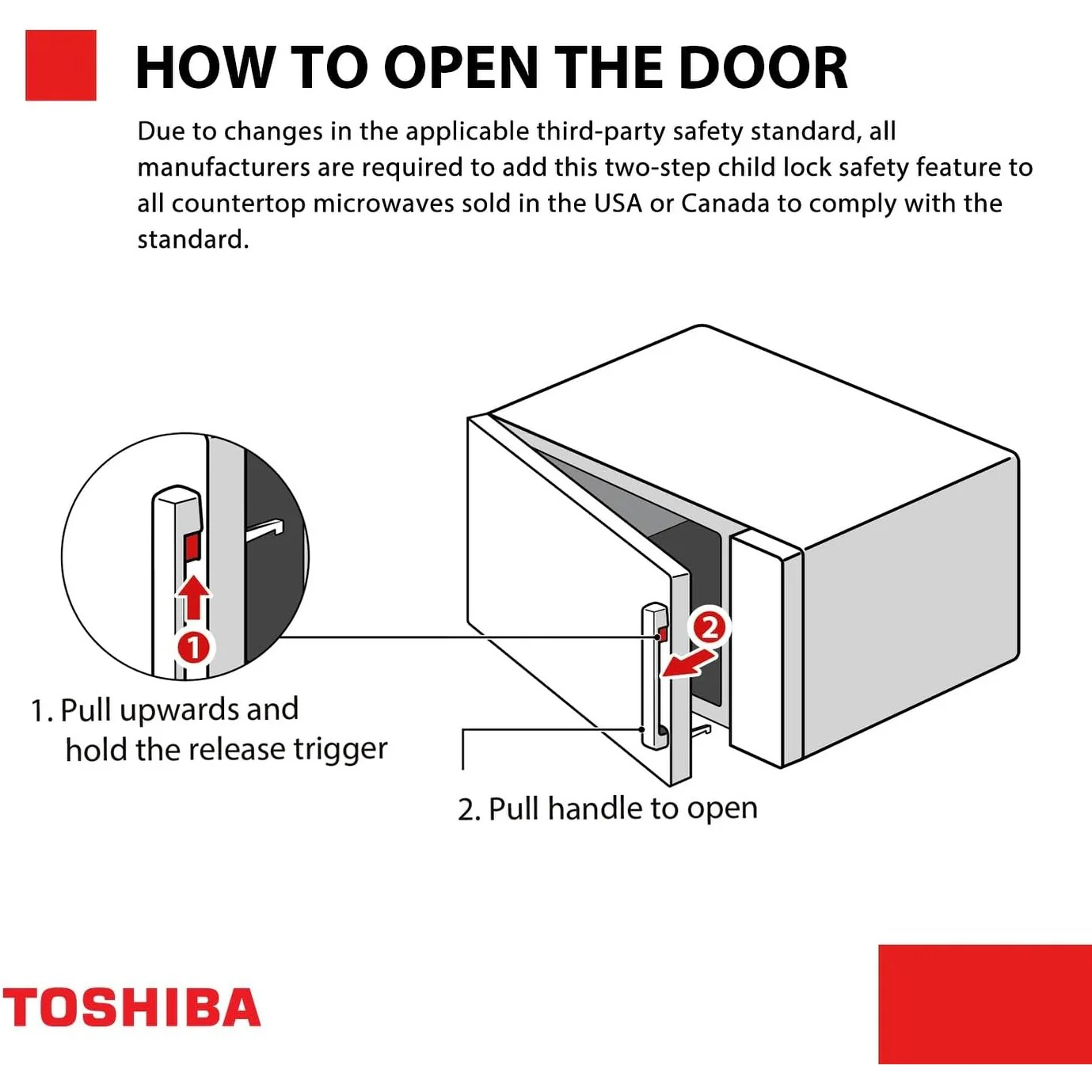 HOW TO OPEN THE DOOR

Due to changes in the applicable third-party safety standard, all manufacturers are required to add this two-step child lock safety feature to all countertop microwaves sold in the USA or Canada to comply with the standard.

1

2

1. Pull upwards and hold the release trigger

2. Pull handle to open

TOSHIBA