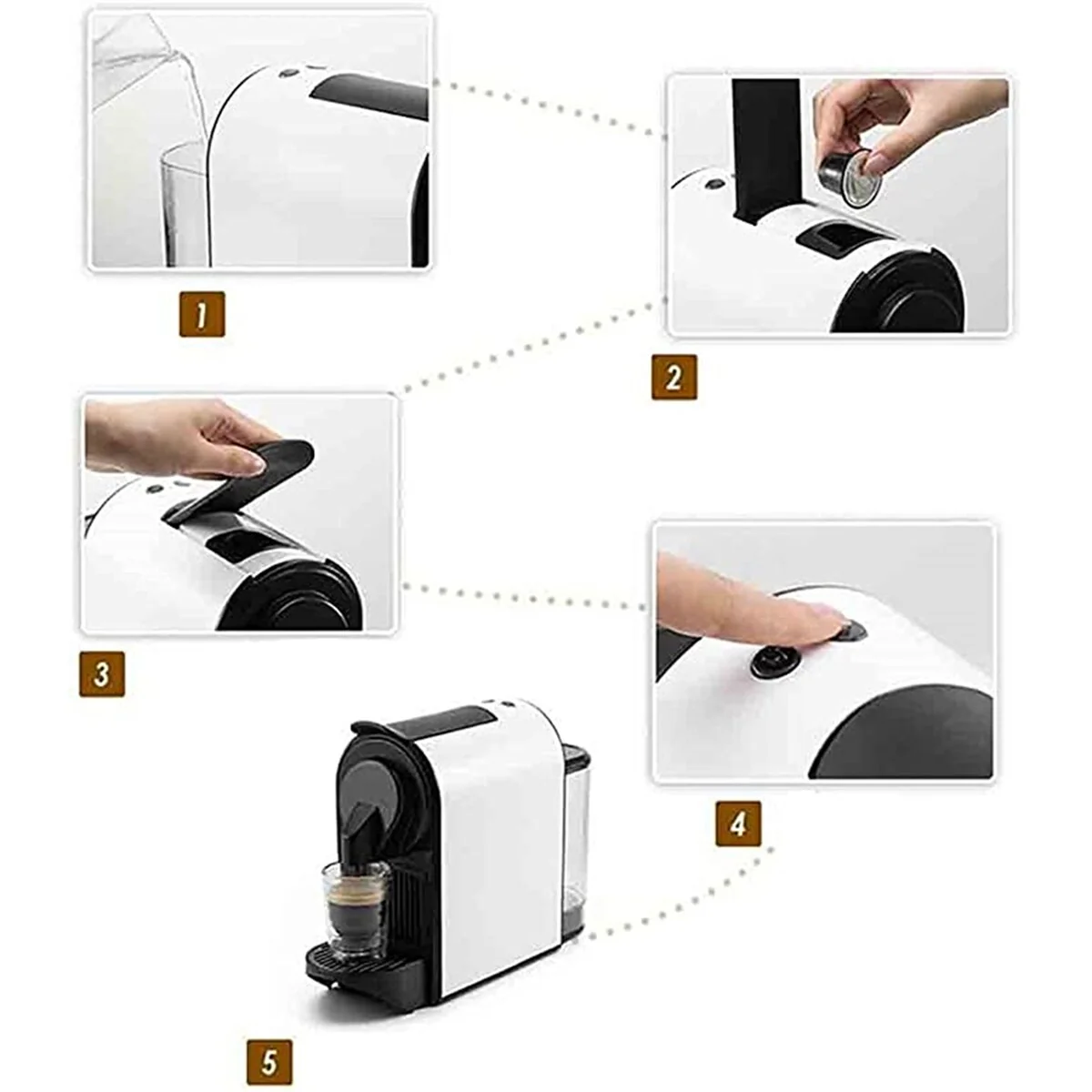 1

2

3

4

5