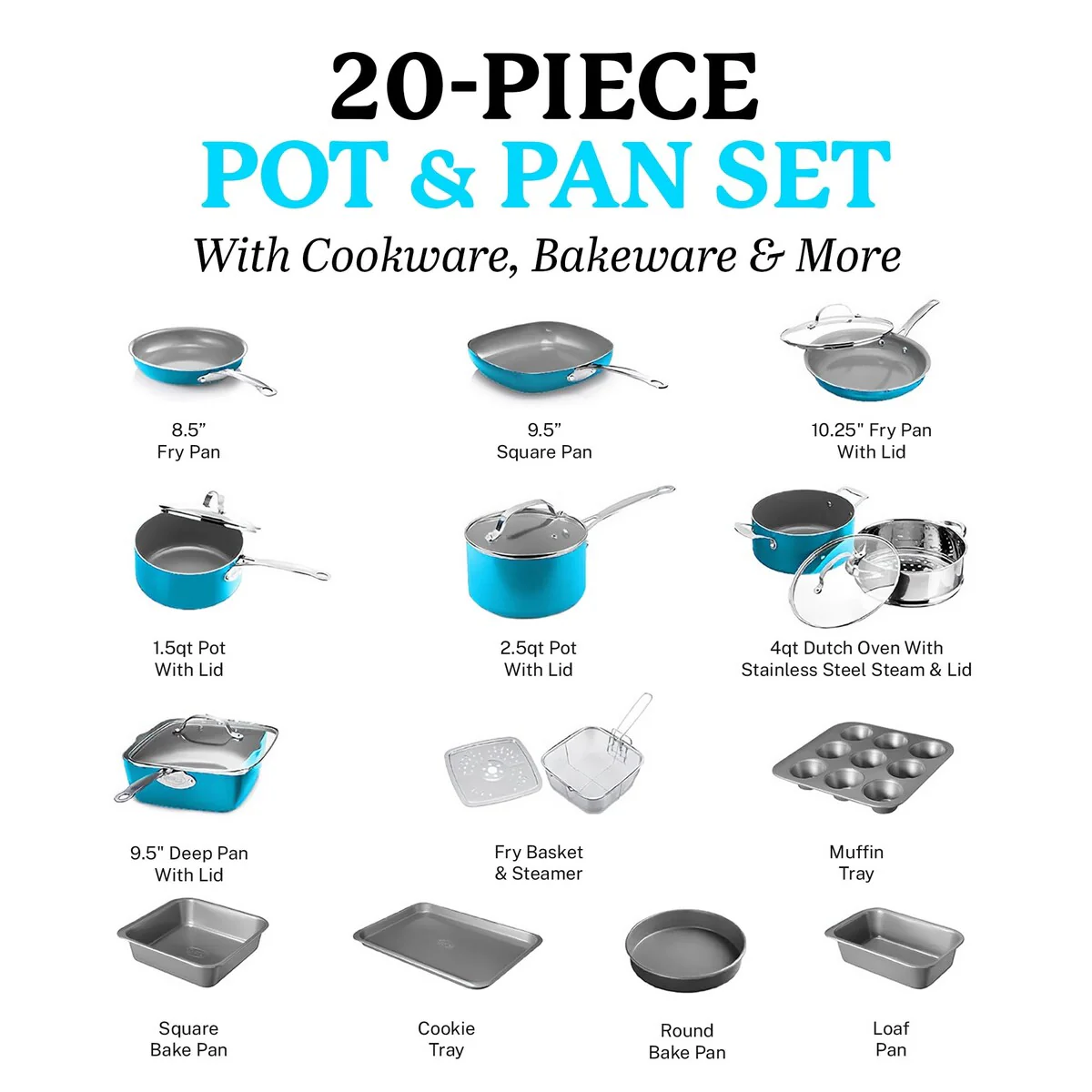 20-PIECE
POT & PAN SET
With Cookware, Bakeware & More

8.5”
Fry Pan

9.5”
Square Pan

10.25" Fry Pan
With Lid

1.5qt Pot
With Lid

2.5qt Pot
With Lid

4qt Dutch Oven With
Stainless Steel Steam & Lid

9.5" Deep Pan
With Lid

Fry Basket
& Steamer

Muffin
Tray

Square
Bake Pan

Cookie
Tray

Round
Bake Pan

Loaf
Pan