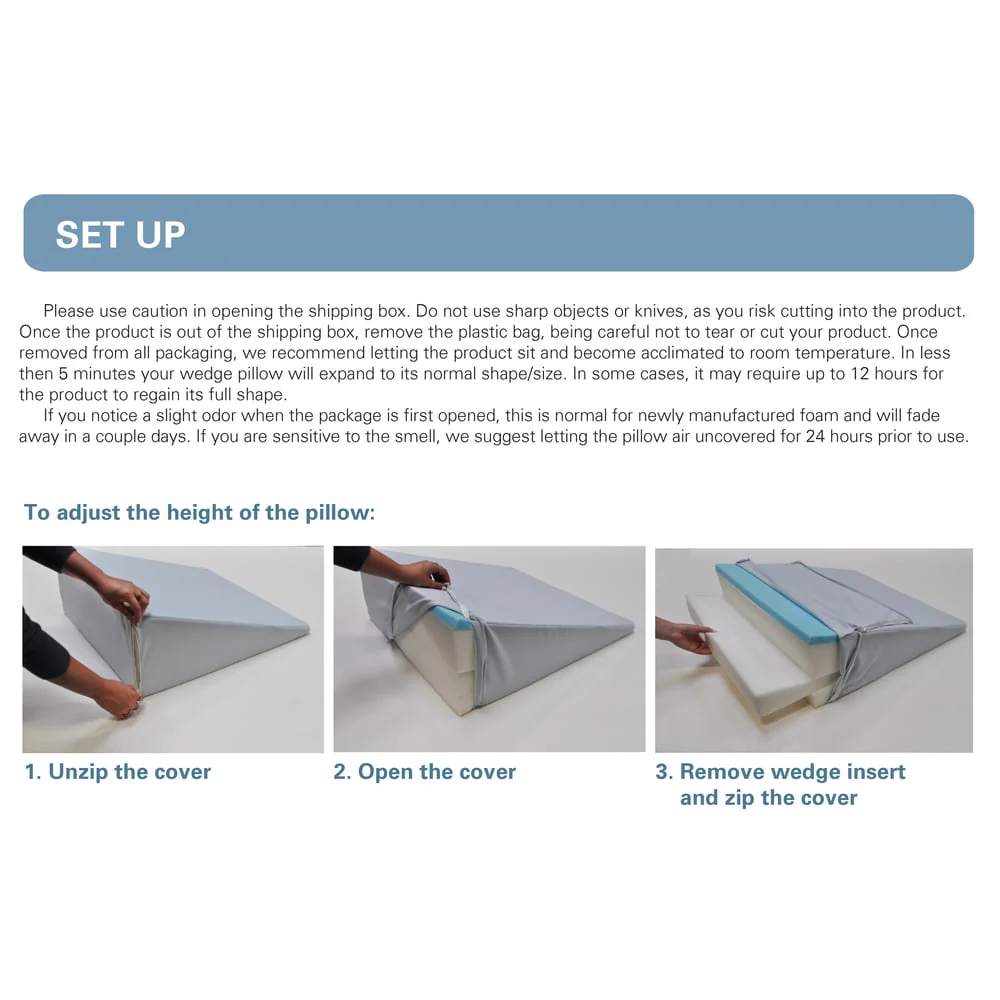 SET UP

Please use caution in opening the shipping box. Do not use sharp objects or knives, as you risk cutting into the product. Once the product is out of the shipping box, remove the plastic bag, being careful not to tear or cut your product. Once removed from all packaging, we recommend letting the product sit and become acclimated to room temperature. In less then 5 minutes your wedge pillow will expand to its normal shape/size. In some cases, it may require up to 12 hours for the product to regain its full shape.

If you notice a slight odor when the package is first opened, this is normal for newly manufactured foam and will fade away in a couple days. If you are sensitive to the smell, we suggest letting the pillow air uncovered for 24 hours prior to use.

To adjust the height of the pillow:

1. Unzip the cover

2. Open the cover

3. Remove wedge insert and zip the cover