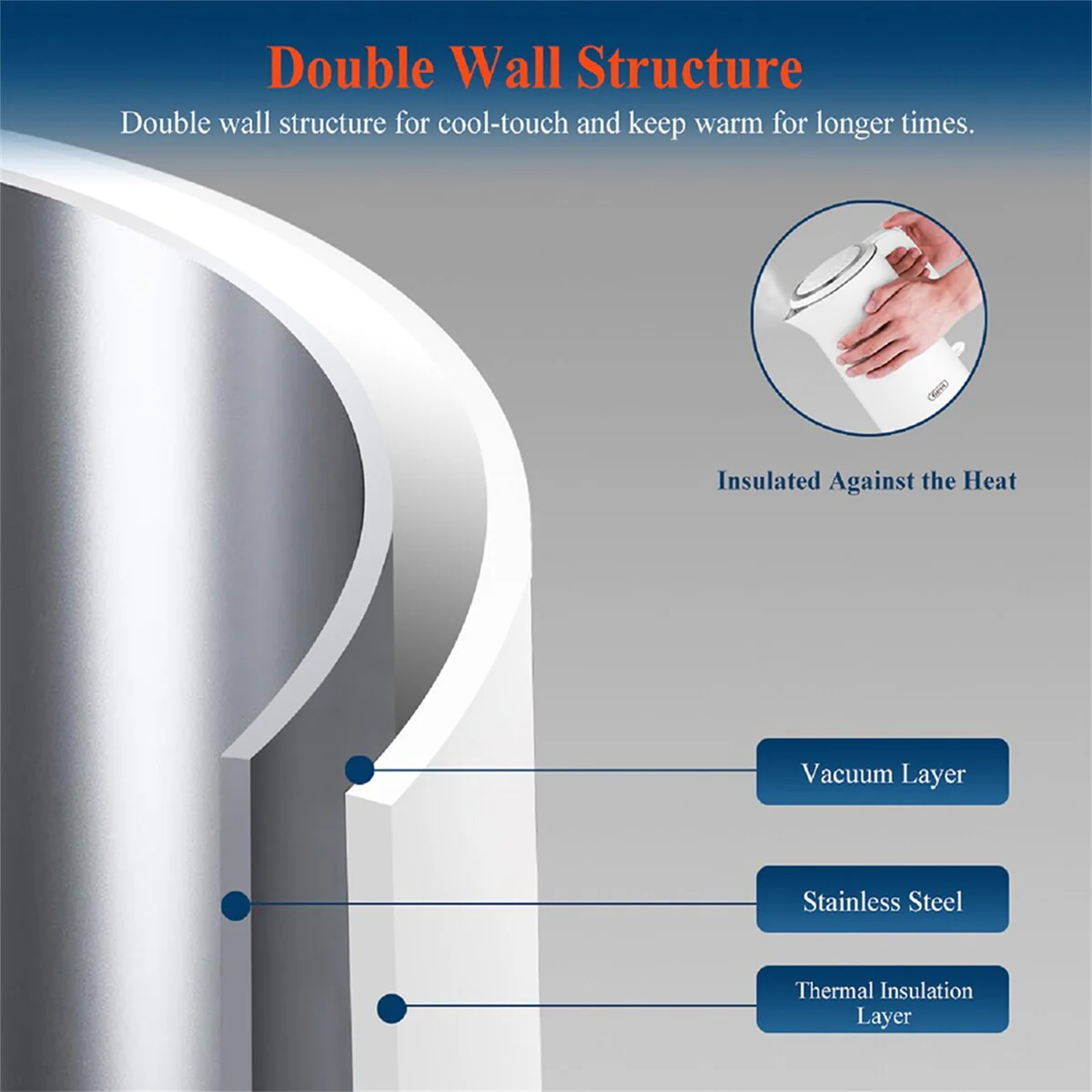 Double Wall Structure

Double wall structure for cool-touch and keep warm for longer times.

Insulated Against the Heat

Vacuum Layer

Stainless Steel

Thermal Insulation Layer