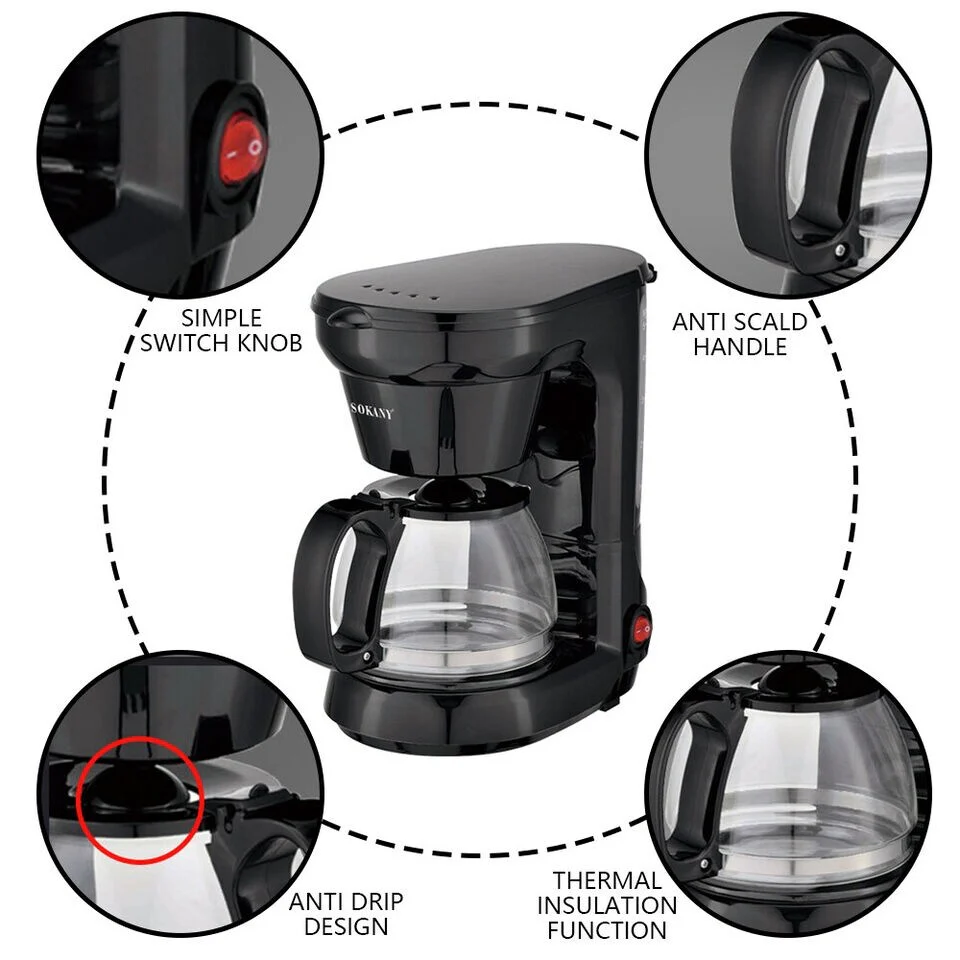 SIMPLE SWITCH KNOB

ANTI SCALD HANDLE

SOKANY

ANTI DRIP DESIGN

THERMAL INSULATION FUNCTION