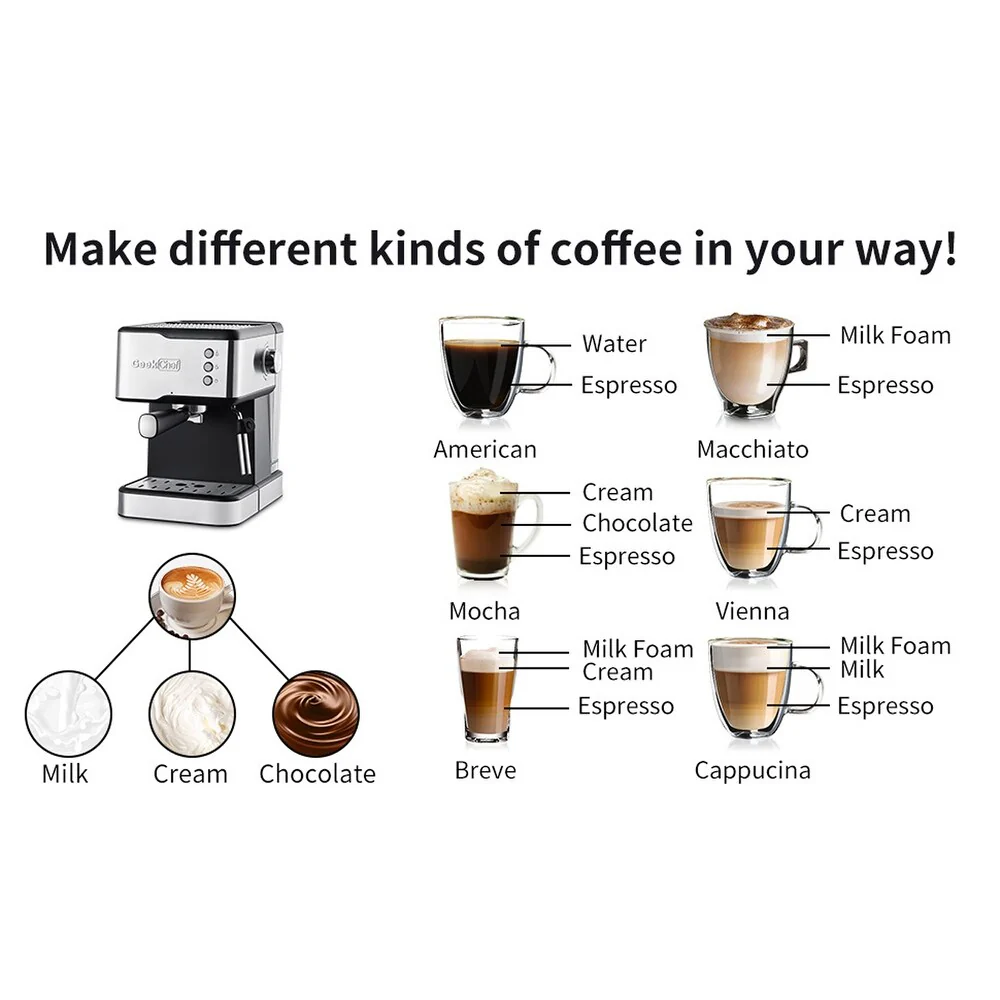 Make different kinds of coffee in your way!

Geek Chef

Milk

Cream

Chocolate

Water
Espresso
American

Milk Foam
Espresso
Macchiato

Cream
Chocolate
Espresso
Mocha

Cream
Espresso
Vienna

Milk Foam
Cream
Espresso
Breve

Milk Foam
Milk
Espresso
Cappucina