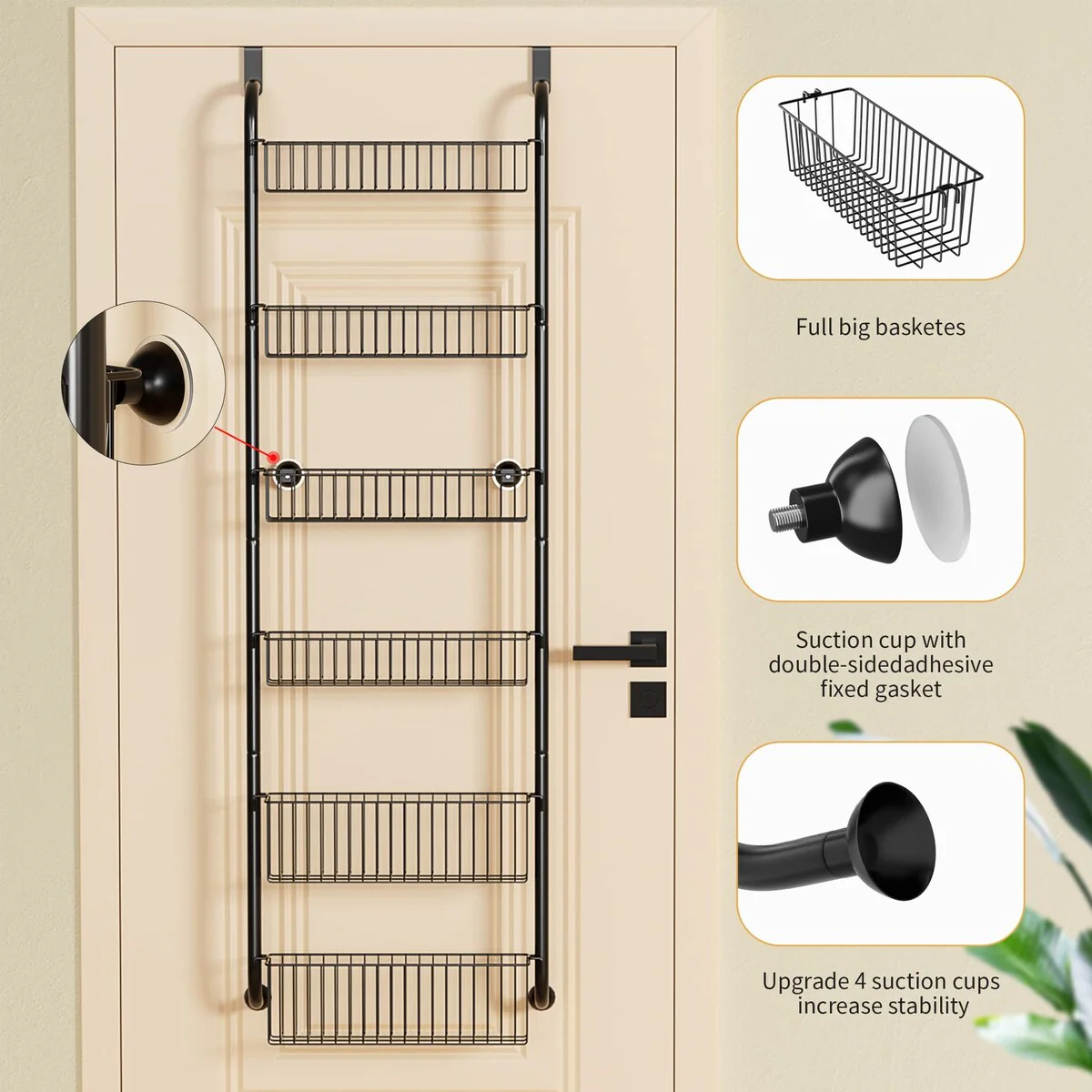 Full big basketes

Suction cup with double-sidedadhesive fixed gasket

Upgrade 4 suction cups increase stability