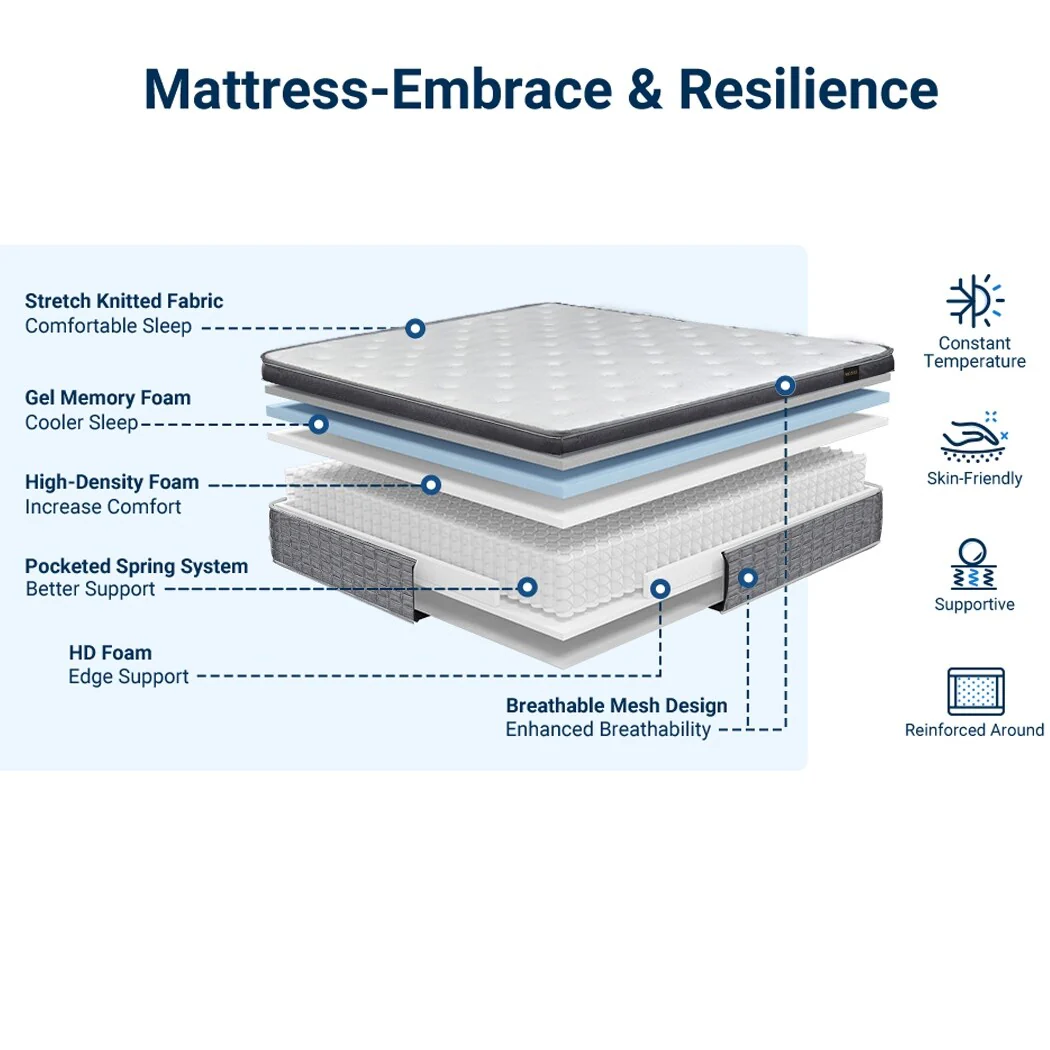 Mattress-Embrace & Resilience

Stretch Knitted Fabric
Comfortable Sleep

Gel Memory Foam
Cooler Sleep

High-Density Foam
Increase Comfort

Pocketed Spring System
Better Support

HD Foam
Edge Support

Breathable Mesh Design
Enhanced Breathability

Constant Temperature

Skin-Friendly

Supportive

Reinforced Around