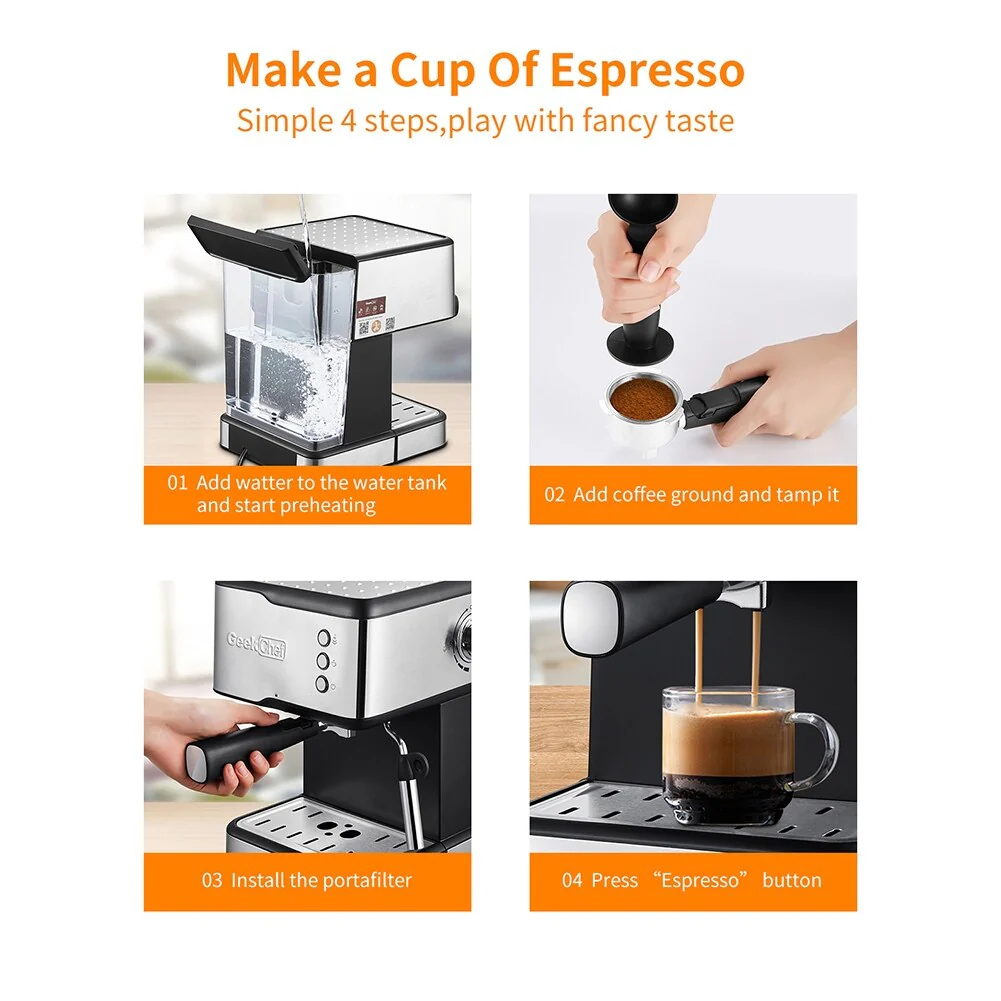 Make a Cup Of Espresso

Simple 4 steps,play with fancy taste

01 Add watter to the water tank and start preheating

02 Add coffee ground and tamp it

GeekChef

03 Install the portafilter

04 Press “Espresso” button