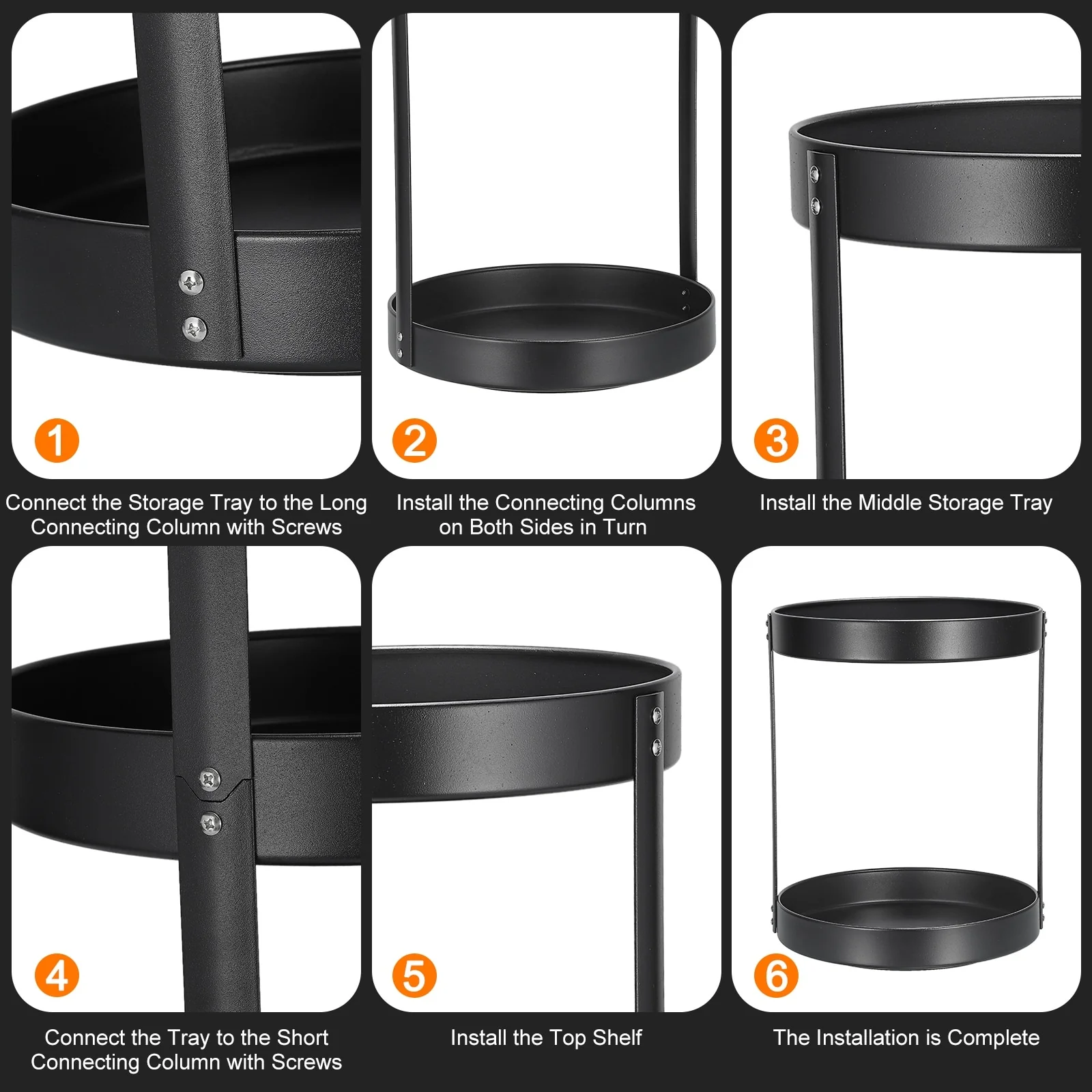 1

Connect the Storage Tray to the Long Connecting Column with Screws

2

Install the Connecting Columns on Both Sides in Turn

3

Install the Middle Storage Tray

4

Connect the Tray to the Short Connecting Column with Screws

5

Install the Top Shelf

6

The Installation is Complete