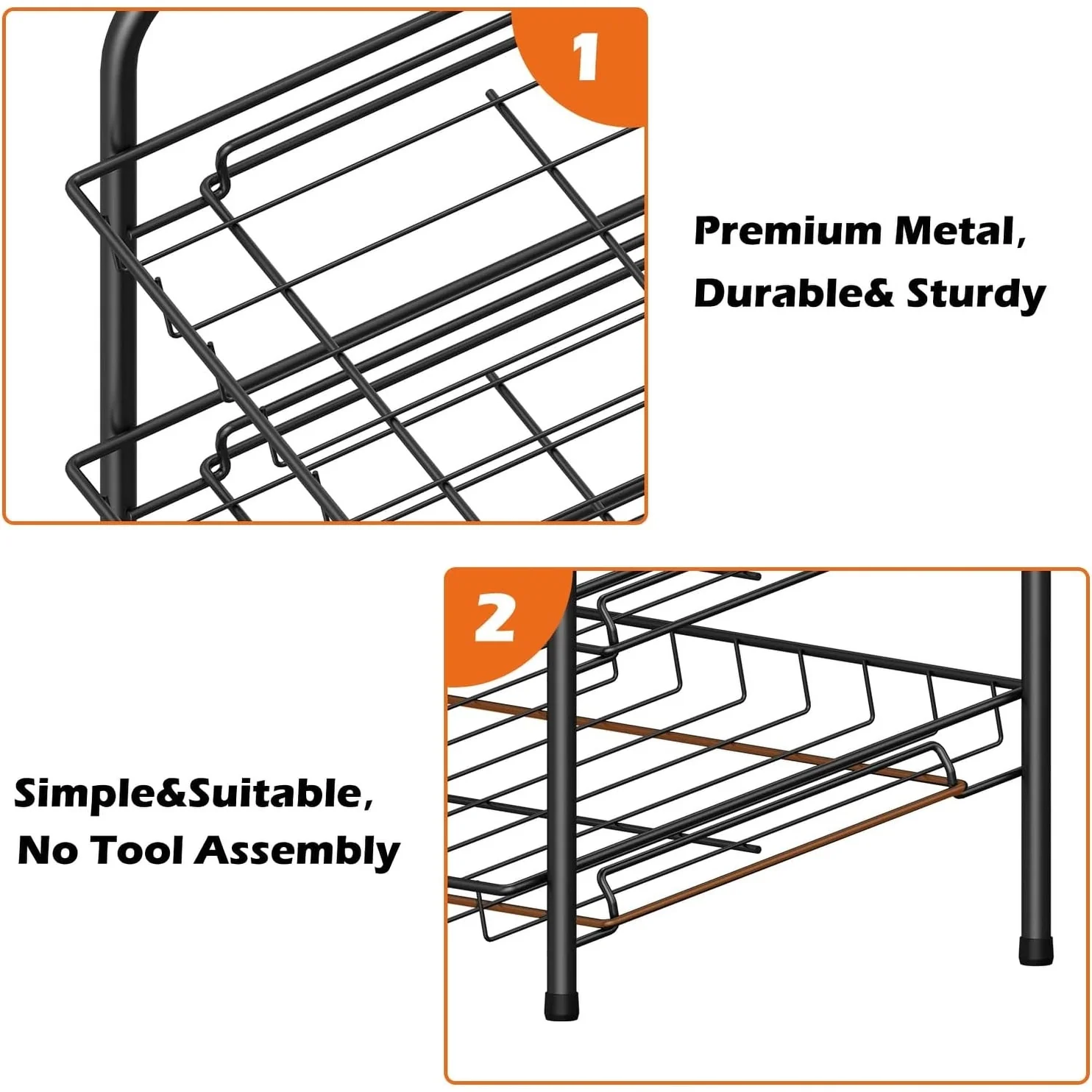 1

Premium Metal, Durable& Sturdy

2

Simple&Suitable, No Tool Assembly