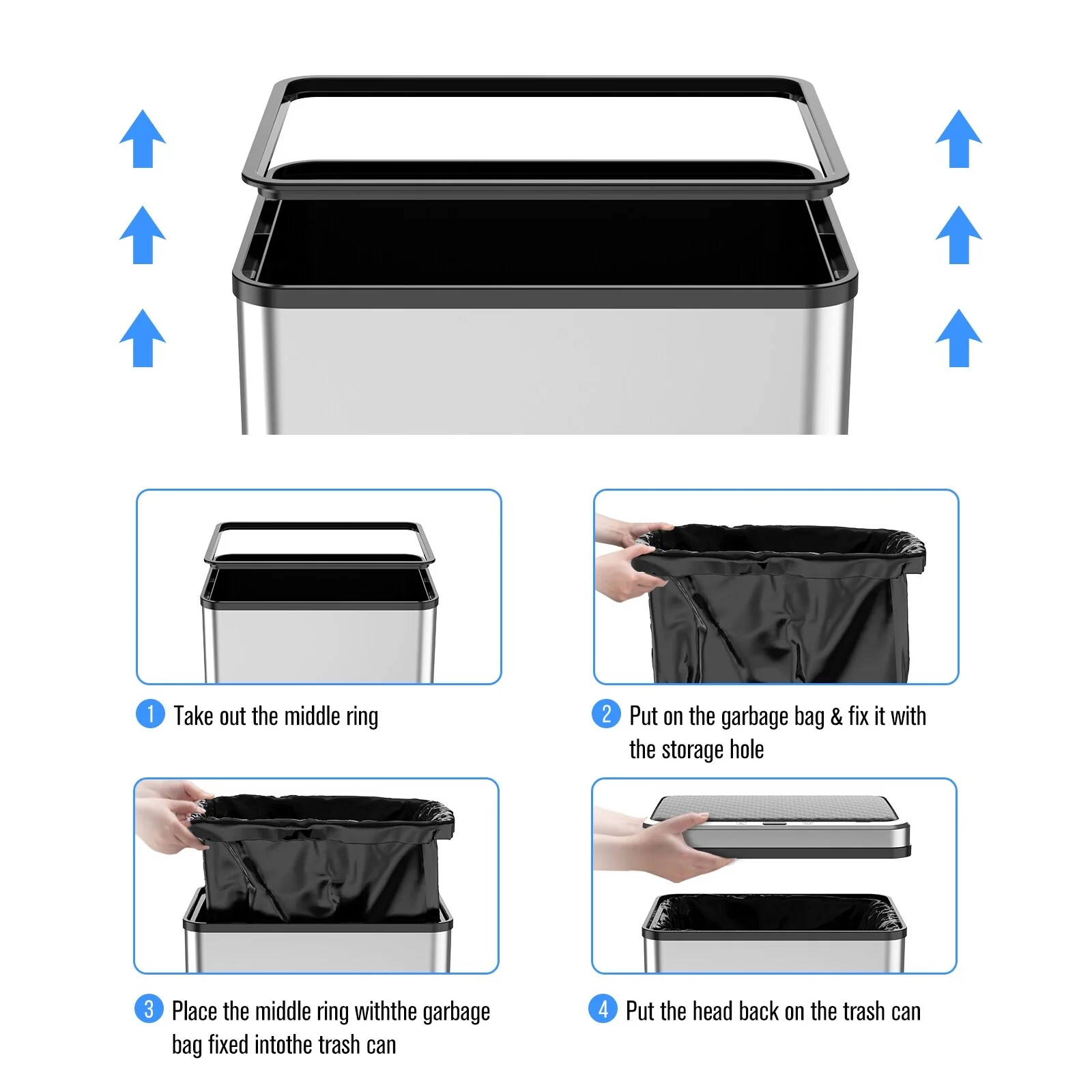 1 Take out the middle ring

2 Put on the garbage bag & fix it with the storage hole

3 Place the middle ring withthe garbage bag fixed intothe trash can

4 Put the head back on the trash can