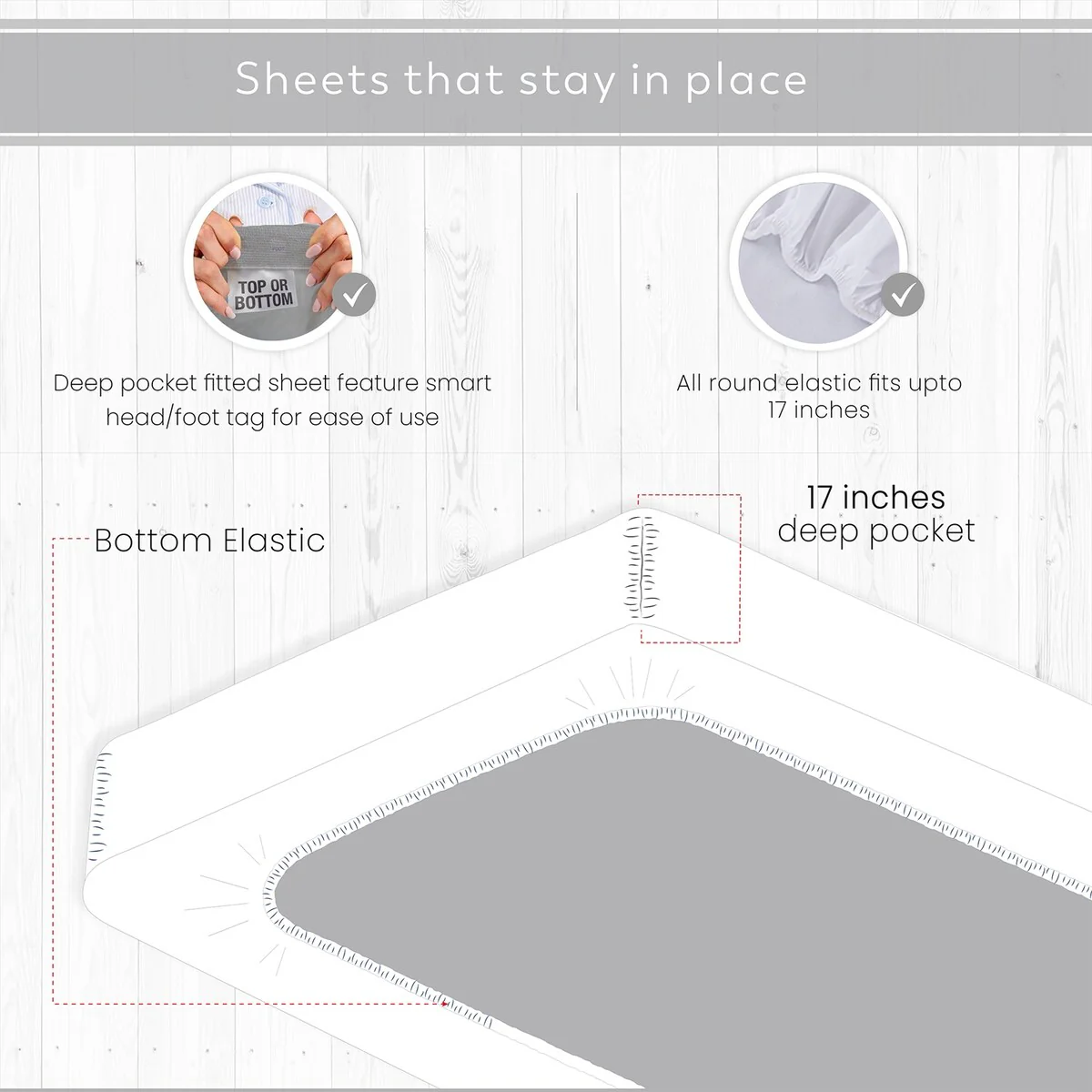 Sheets that stay in place

TOP OR BOTTOM

Deep pocket fitted sheet feature smart head/foot tag for ease of use

All round elastic fits upto 17 inches

Bottom Elastic

17 inches deep pocket