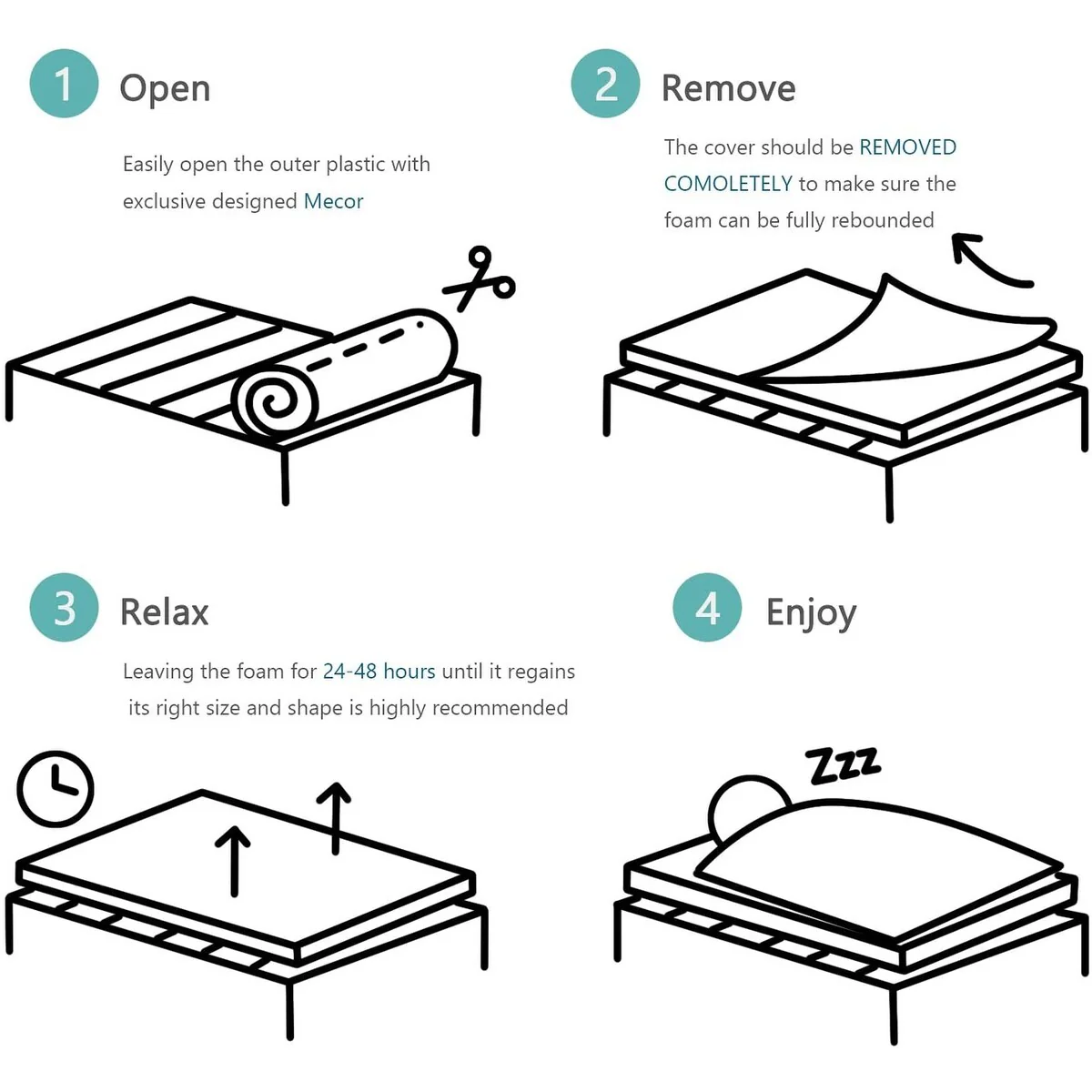 1 Open

Easily open the outer plastic with exclusive designed Mecor

2 Remove

The cover should be REMOVED COMOLETELY to make sure the foam can be fully rebounded

3 Relax

Leaving the foam for 24-48 hours until it regains its right size and shape is highly recommended

4 Enjoy

Zzz