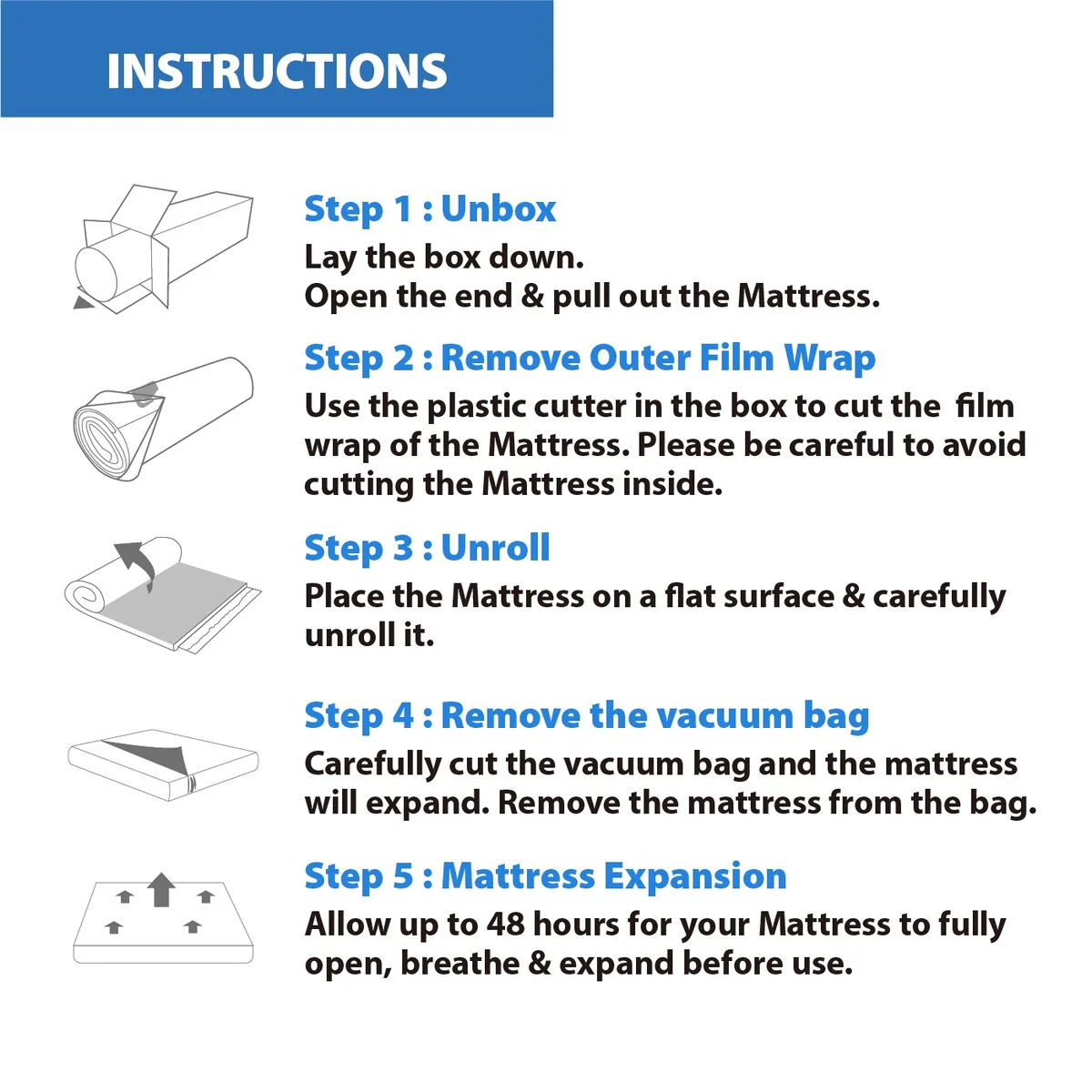 INSTRUCTIONS

Step 1 : Unbox
Lay the box down.
Open the end & pull out the Mattress.

Step 2 : Remove Outer Film Wrap
Use the plastic cutter in the box to cut the film wrap of the Mattress. Please be careful to avoid cutting the Mattress inside.

Step 3 : Unroll
Place the Mattress on a flat surface & carefully unroll it.

Step 4 : Remove the vacuum bag
Carefully cut the vacuum bag and the mattress will expand. Remove the mattress from the bag.

Step 5 : Mattress Expansion
Allow up to 48 hours for your Mattress to fully open, breathe & expand before use.